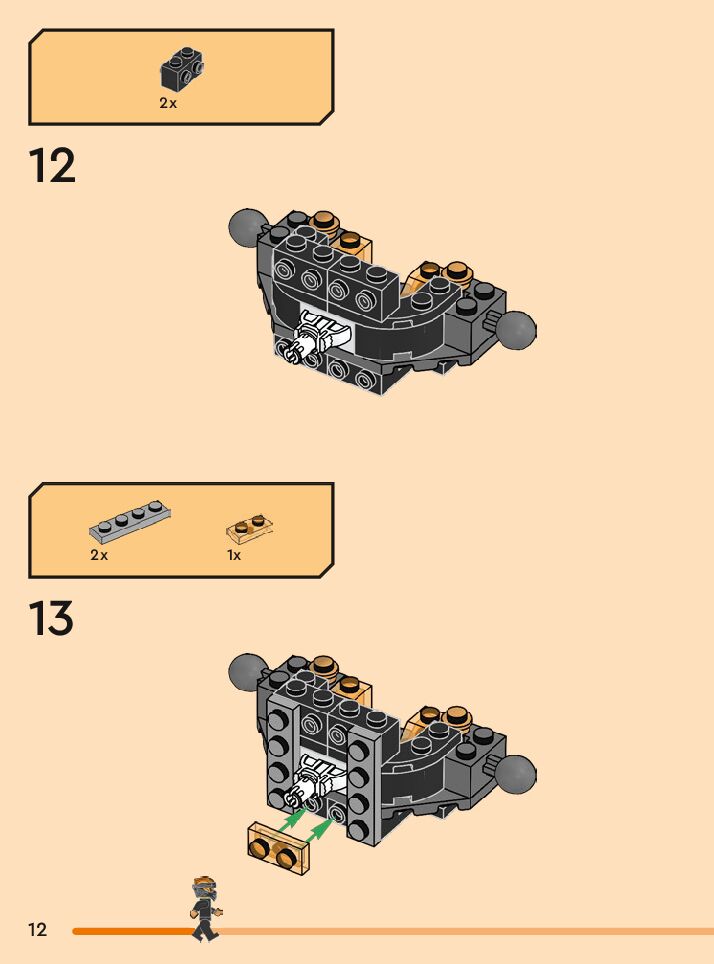 2x

12

2x

1x

13

12