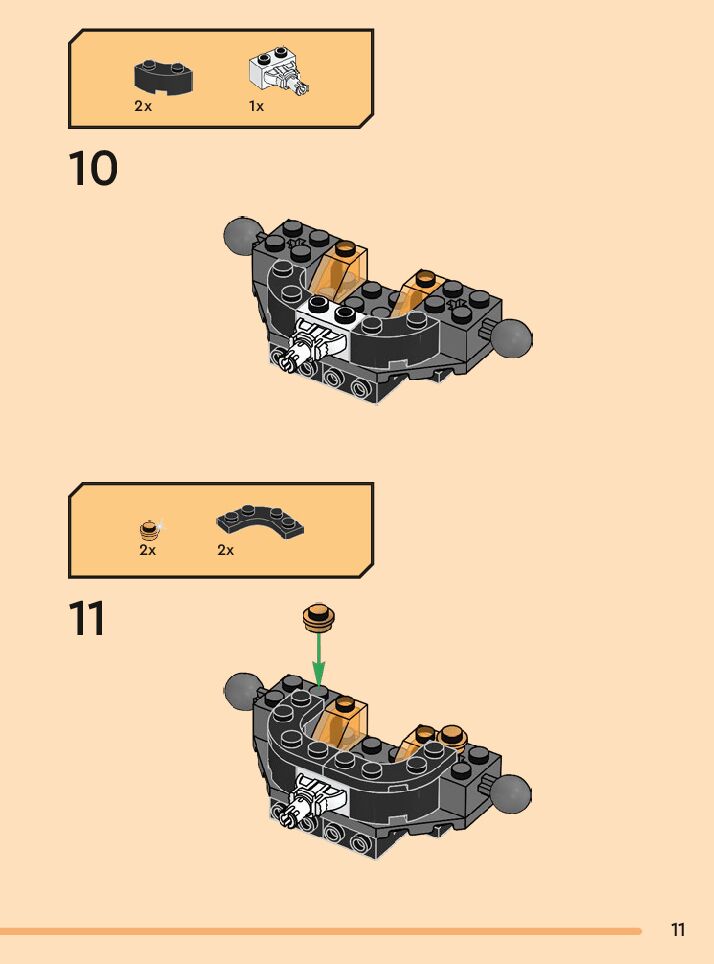 2x
1x

10

2x
2x

11

11