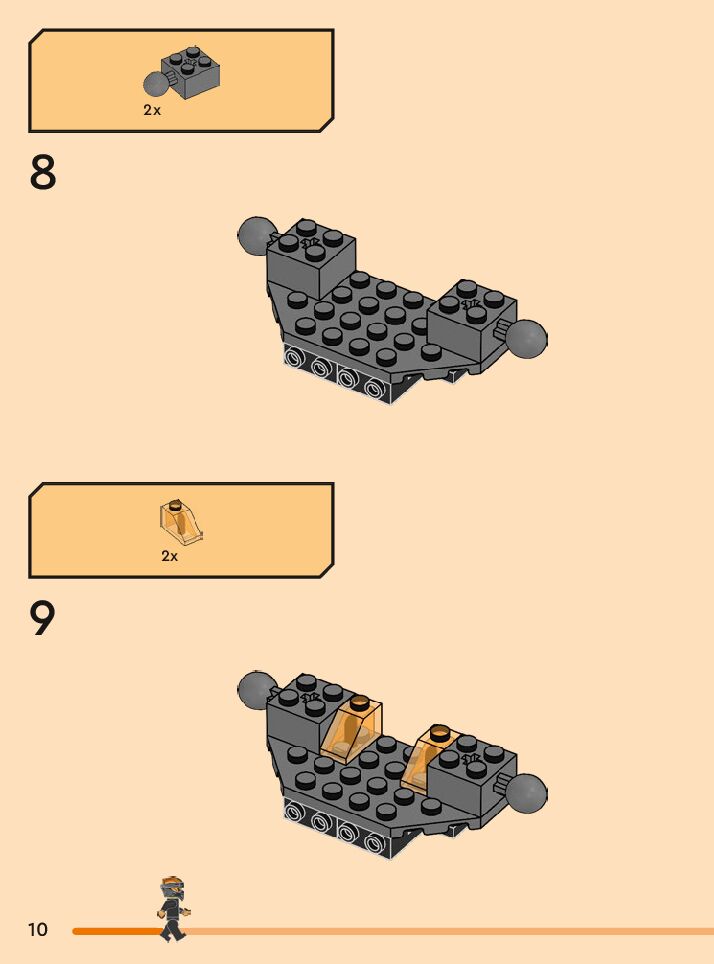 2x

8

2x

9

10