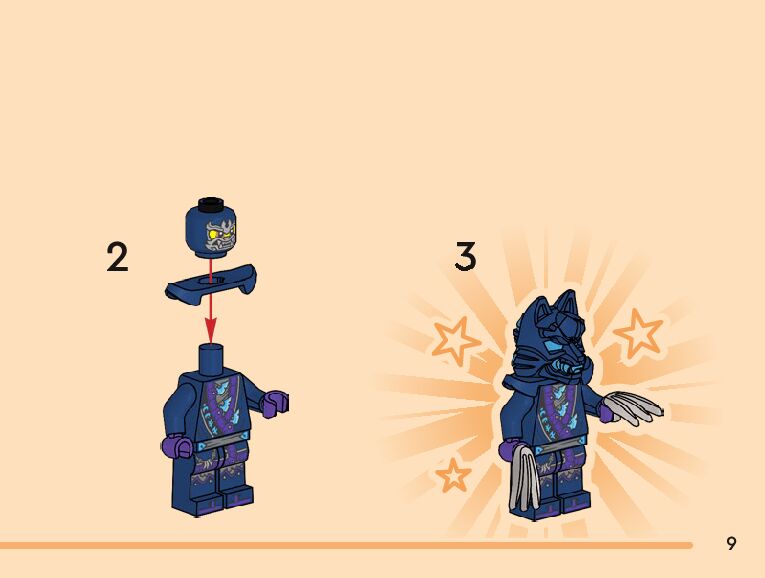 2

3

9