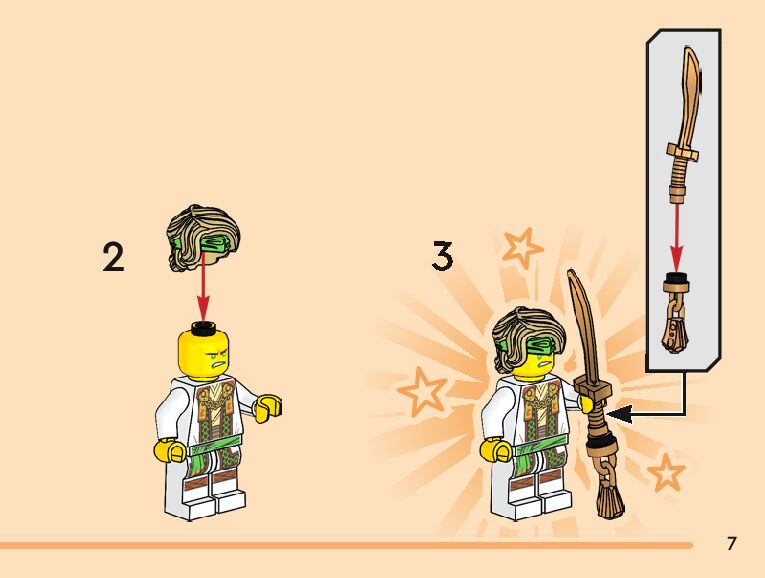 2

3

7