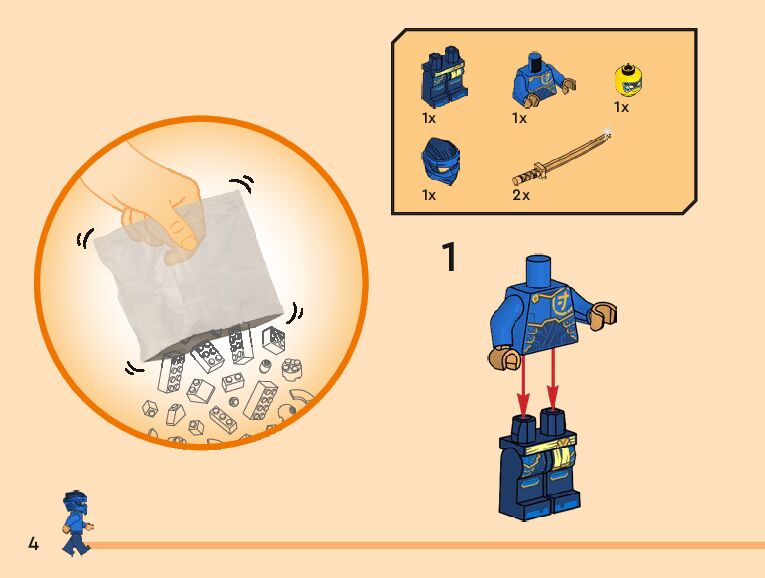 1x
1x
1x
1x
2x

1

4