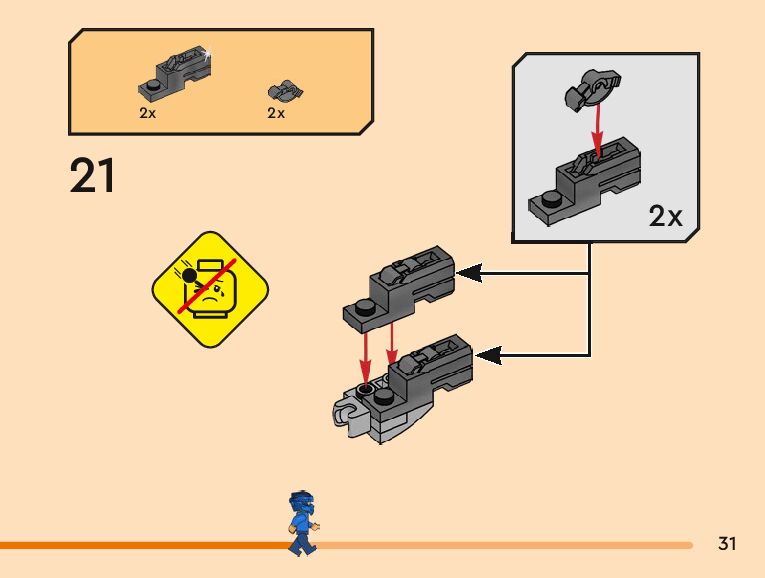 2x
2x

21

2x

31