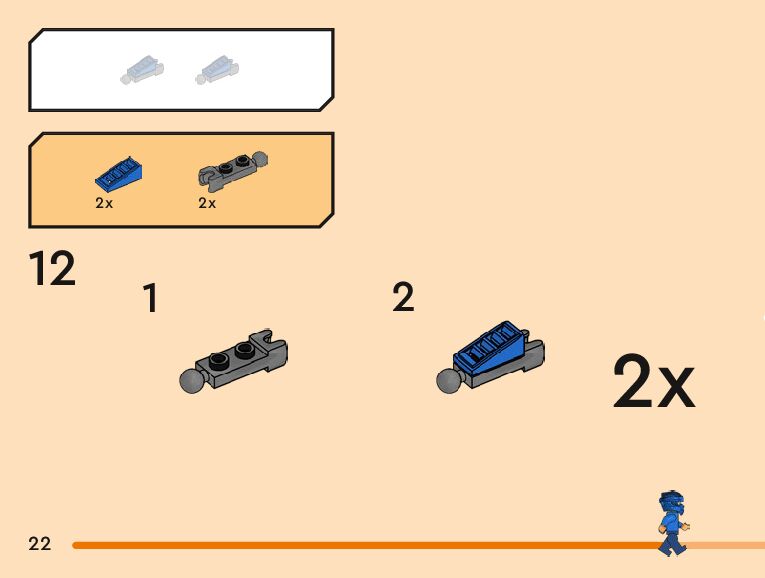 2x 2x

12

1

2

2x

22