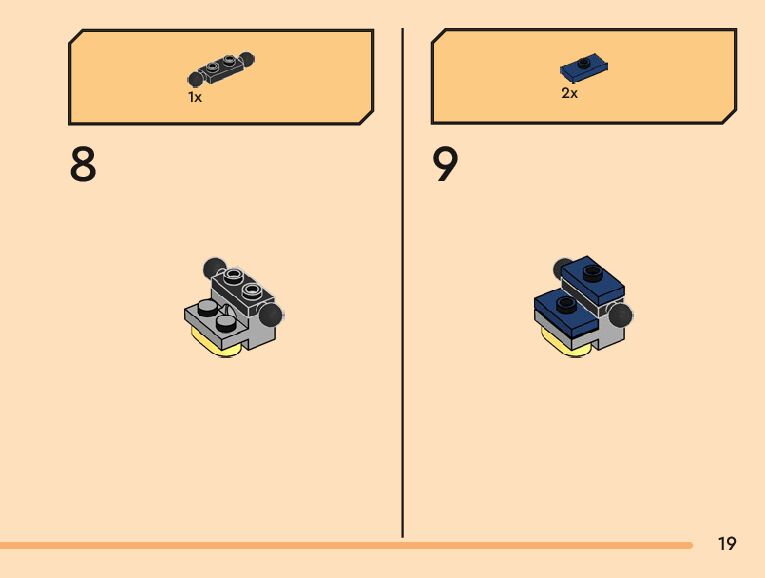 1x

8

2x

9

19