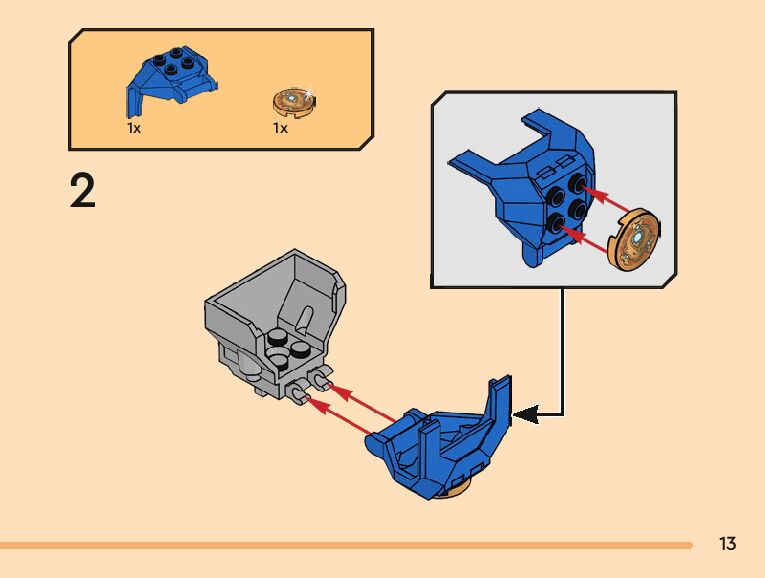 1x
1x

2

13