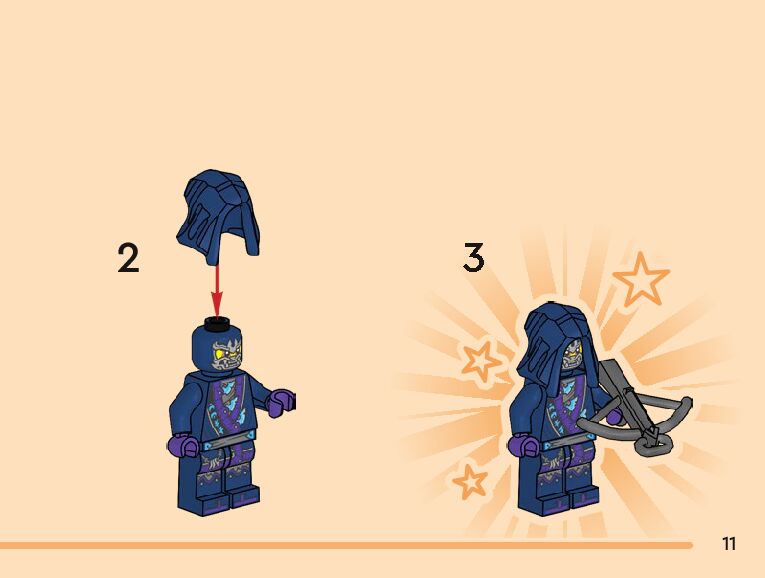 2

3

11