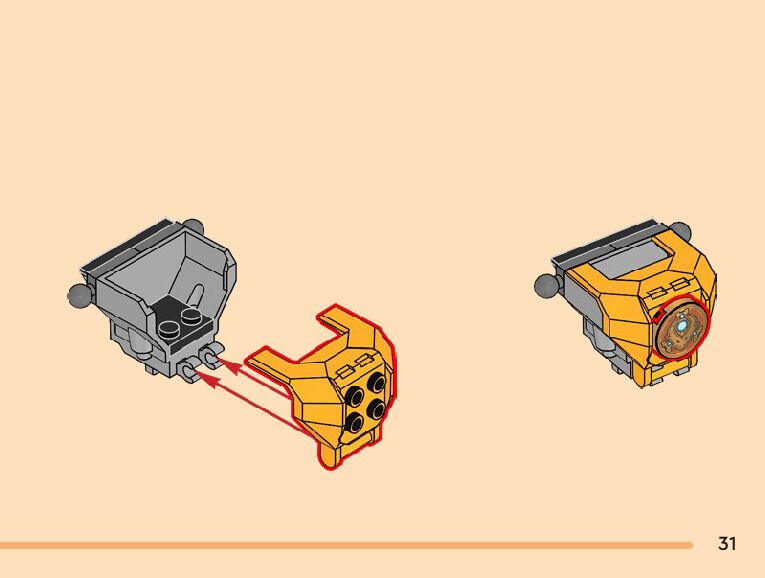 31