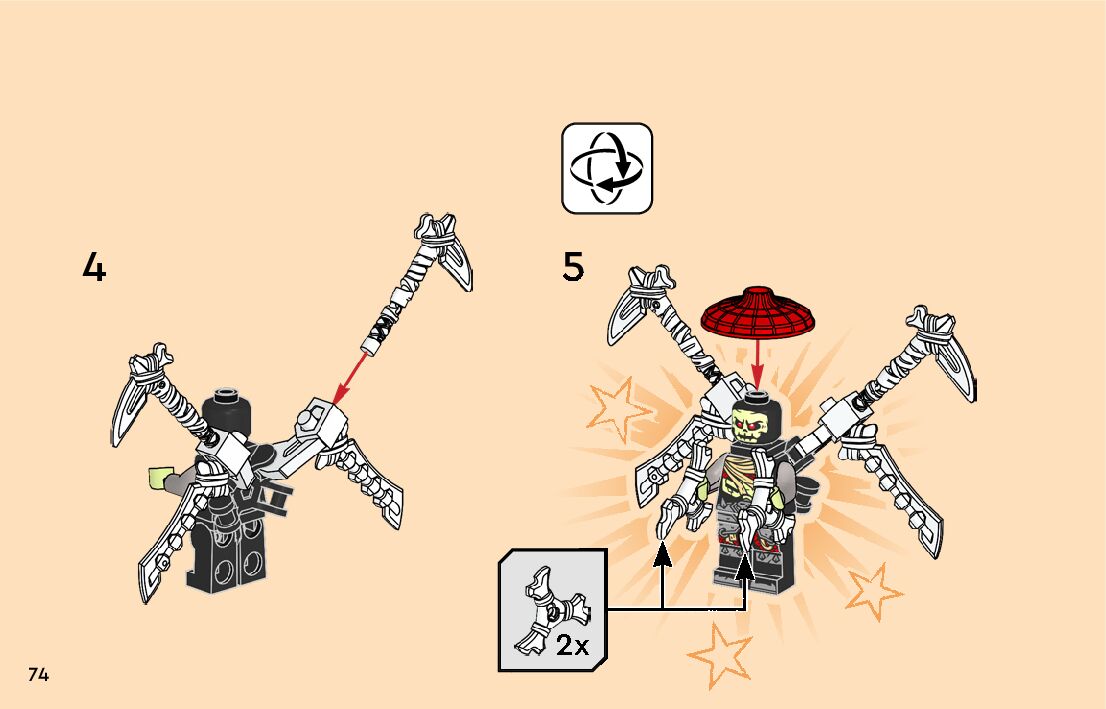 4

5

2x

74