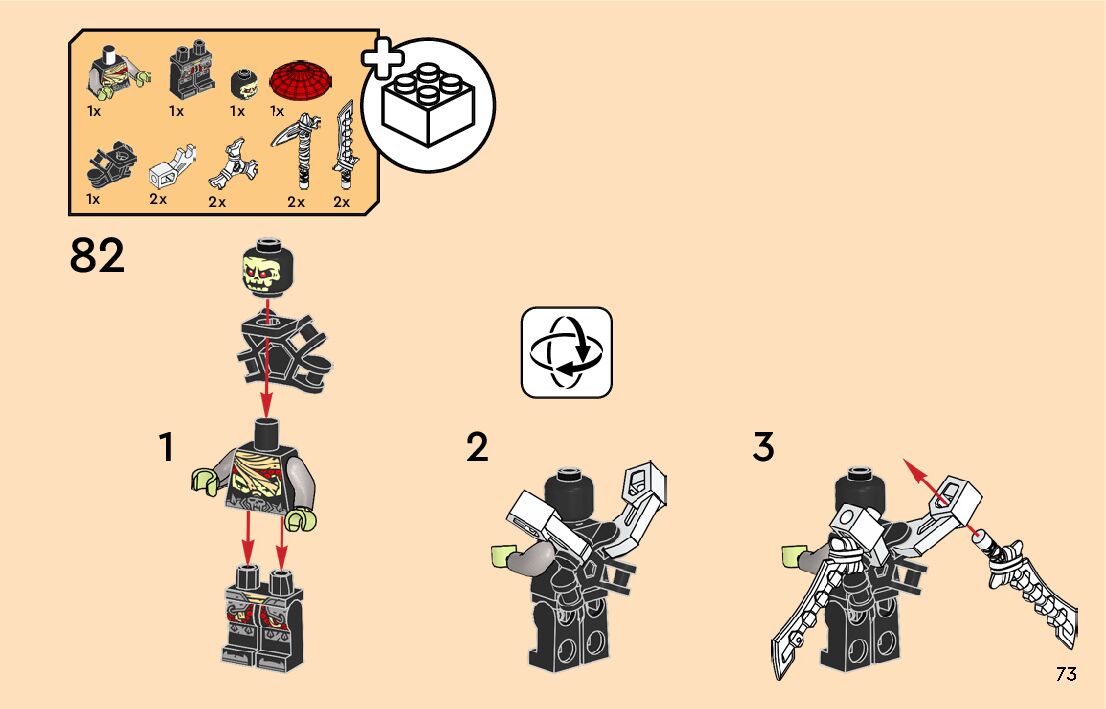 1x 1x 1x 1x
1x 2x 2x 2x 2x

82

1

2

3

73