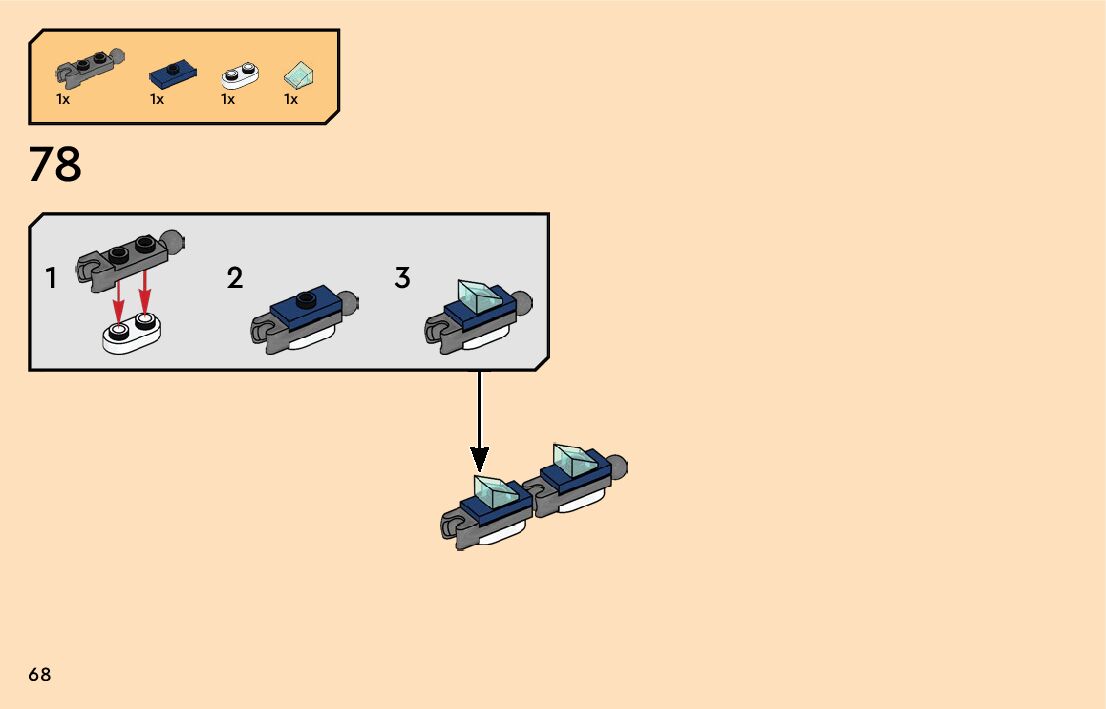 1x 1x 1x 1x

78

1 2 3

68