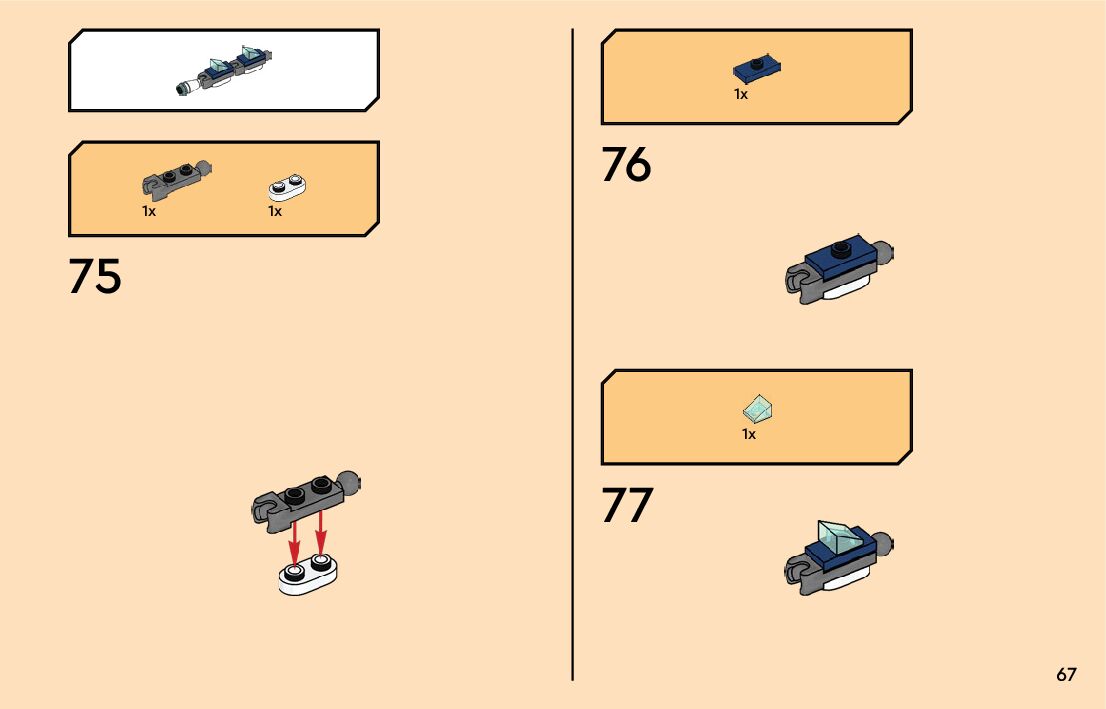 1x 1x

75

1x

76

1x

77

67