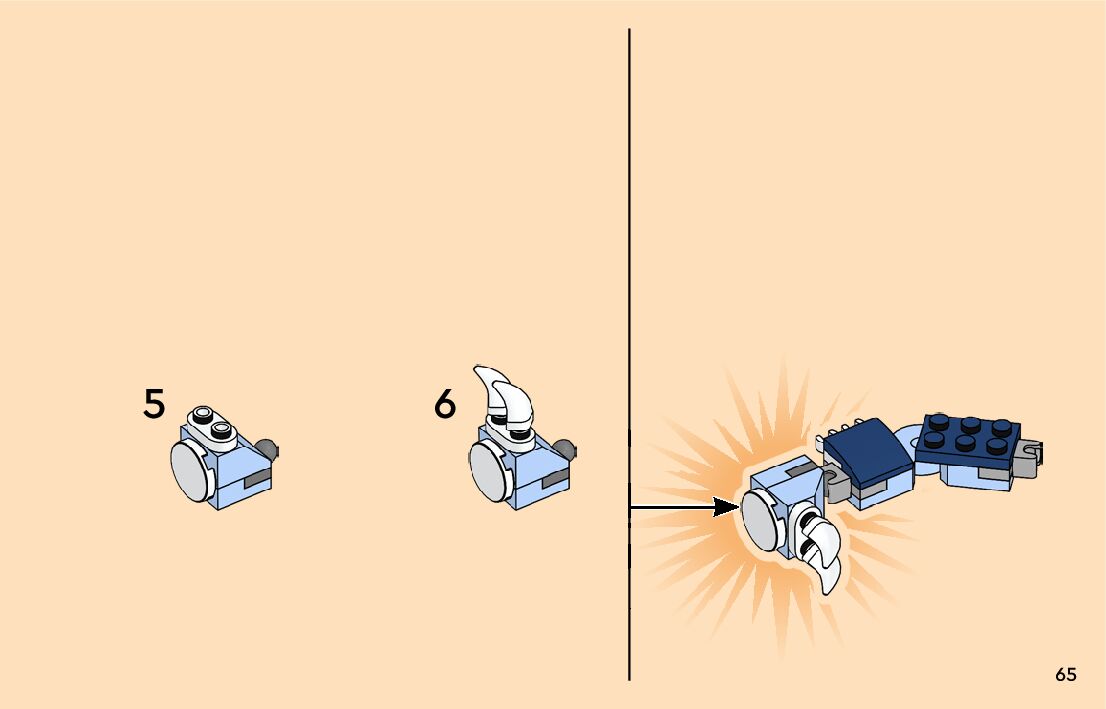 5

6

65