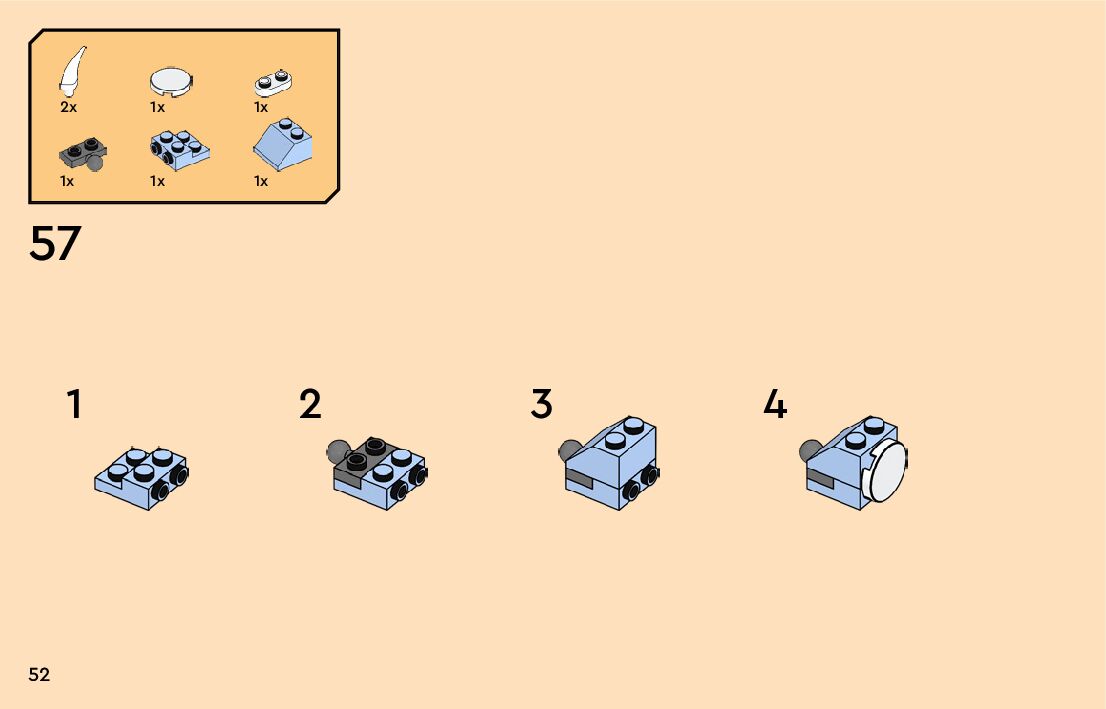 2x
1x
1x
1x
1x
1x

57

1
2
3
4

52