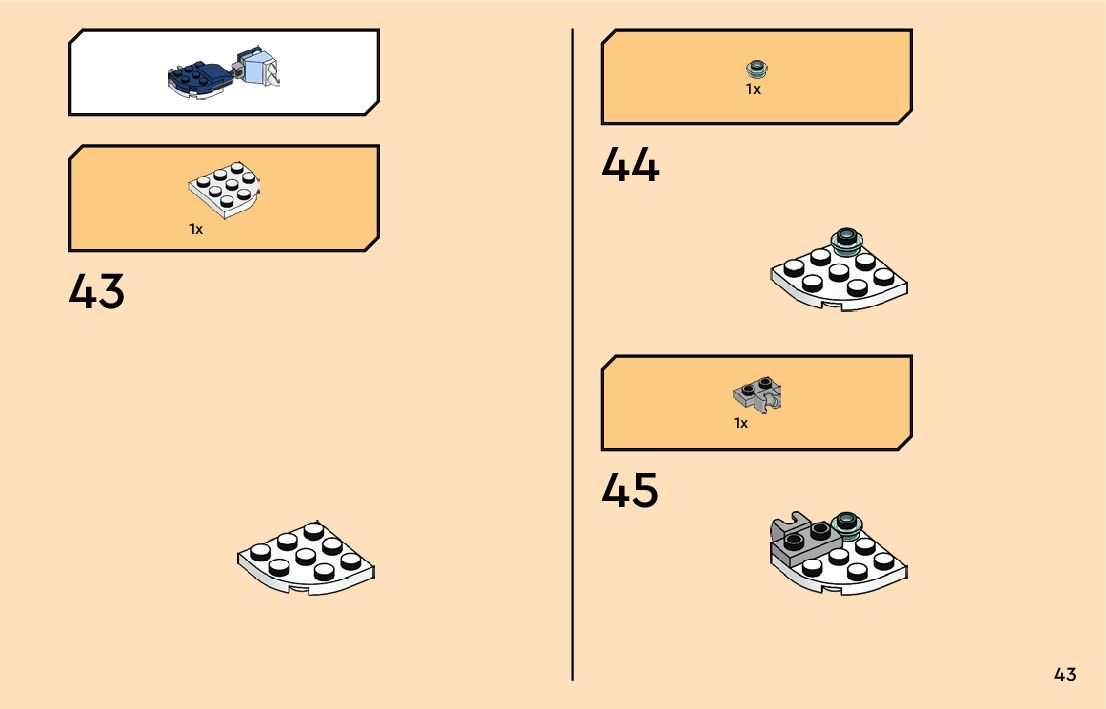 1x

43

1x

44

1x

45

43