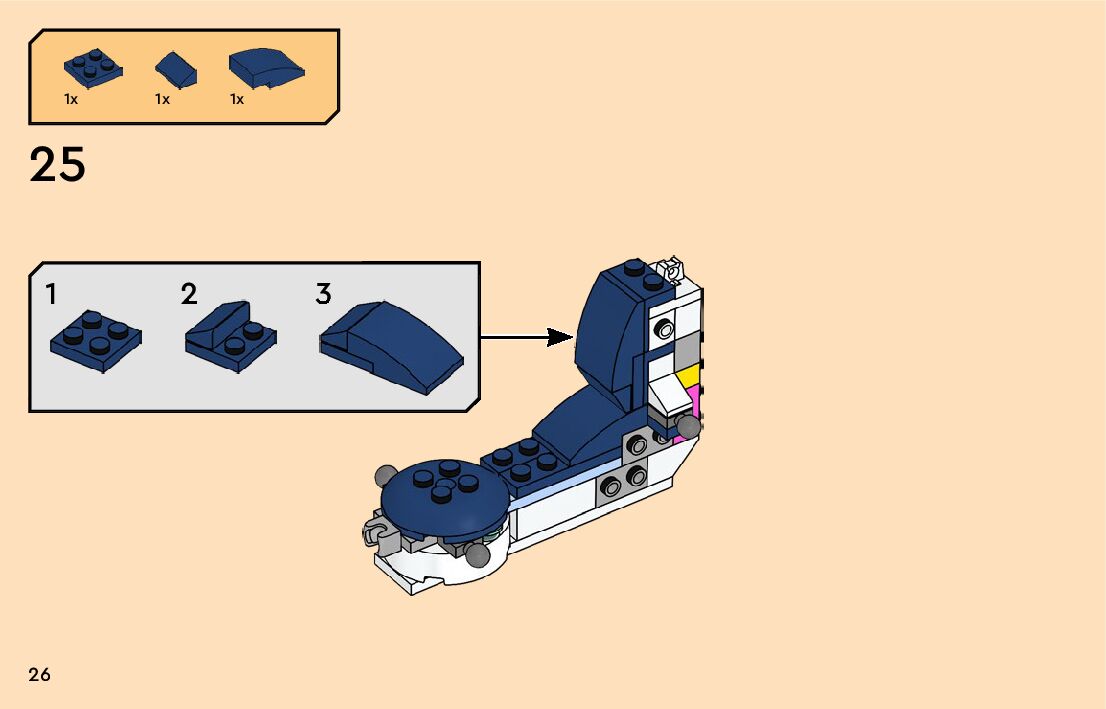 1x 1x 1x

25

1 2 3

26