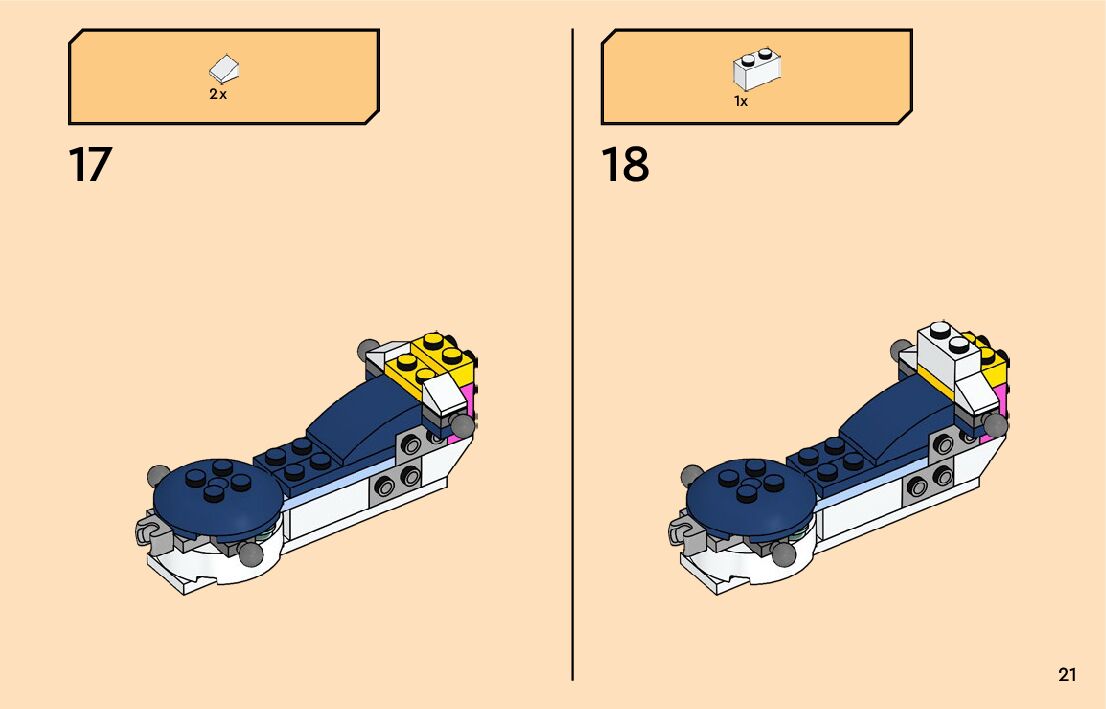 2x

17

1x

18

21