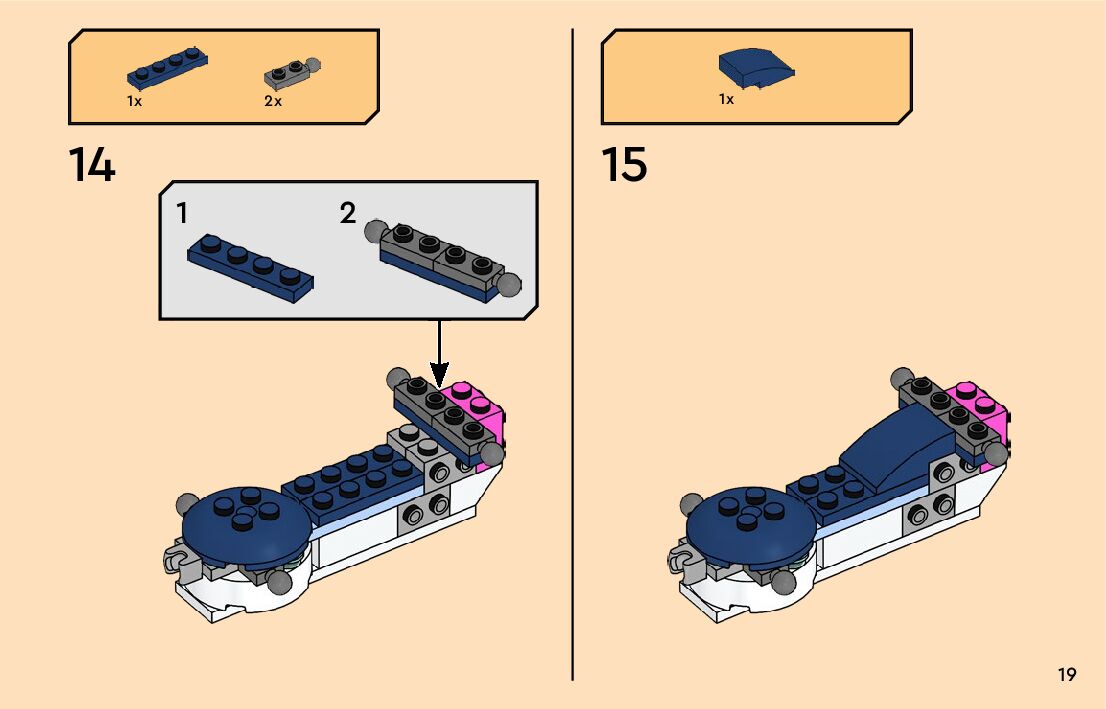 1x
2x

14

1
2

1x

15

19