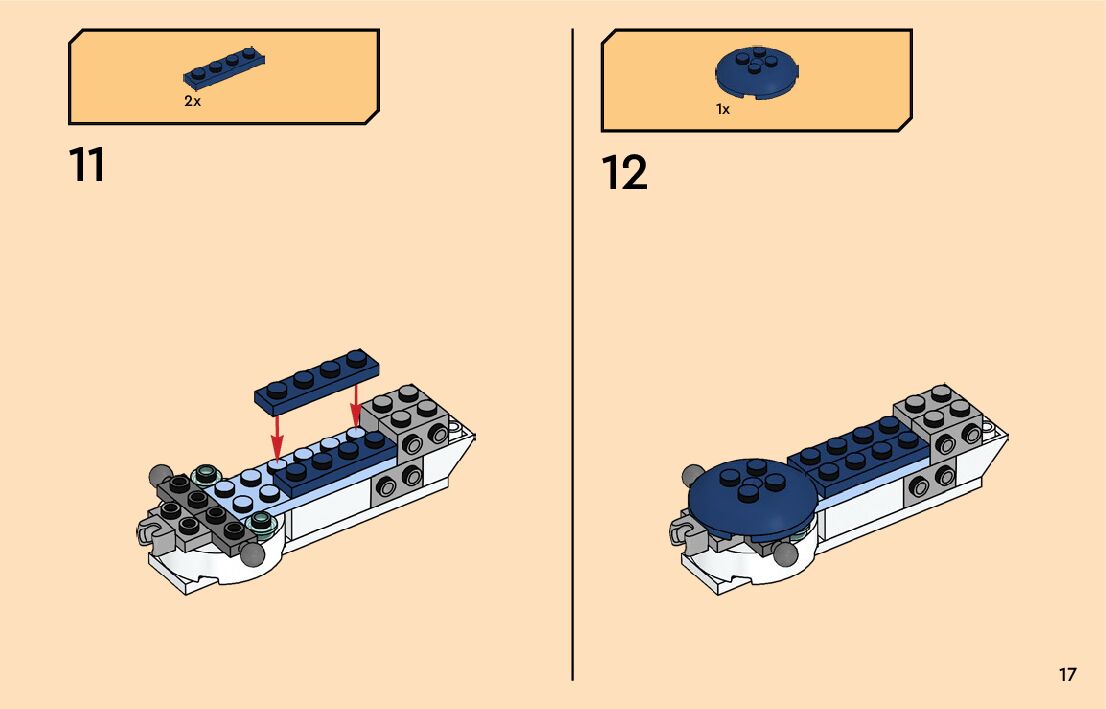 2x

11

1x

12

17