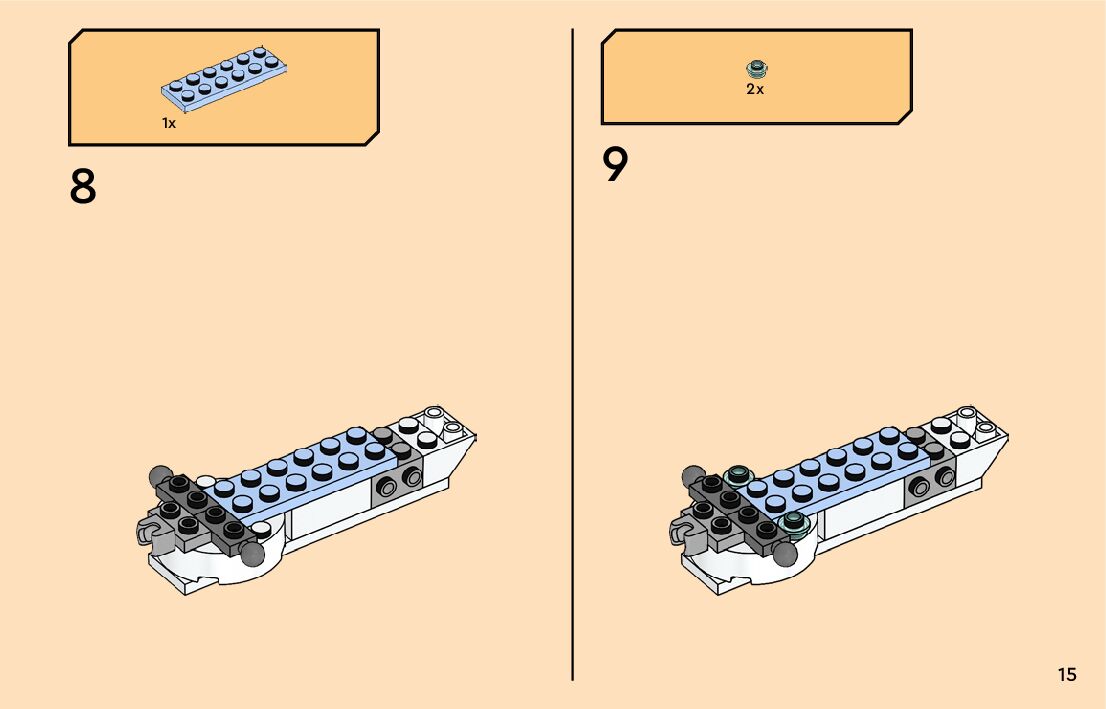 1x

8

2x

9

15