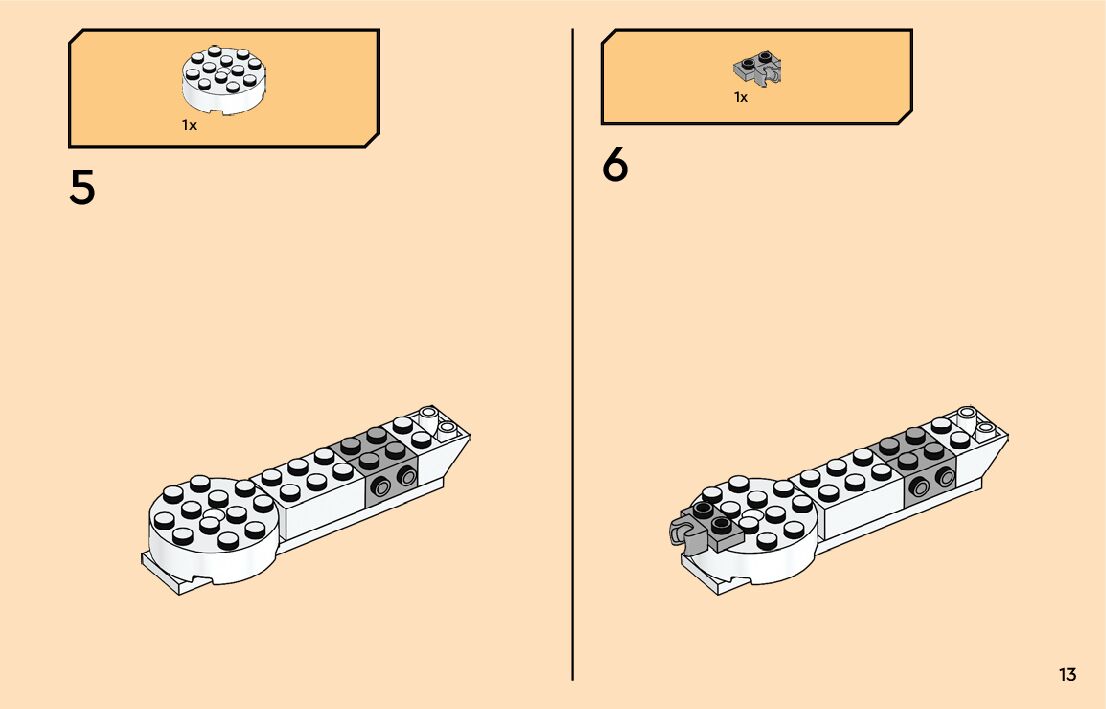 1x

5

1x

6

13