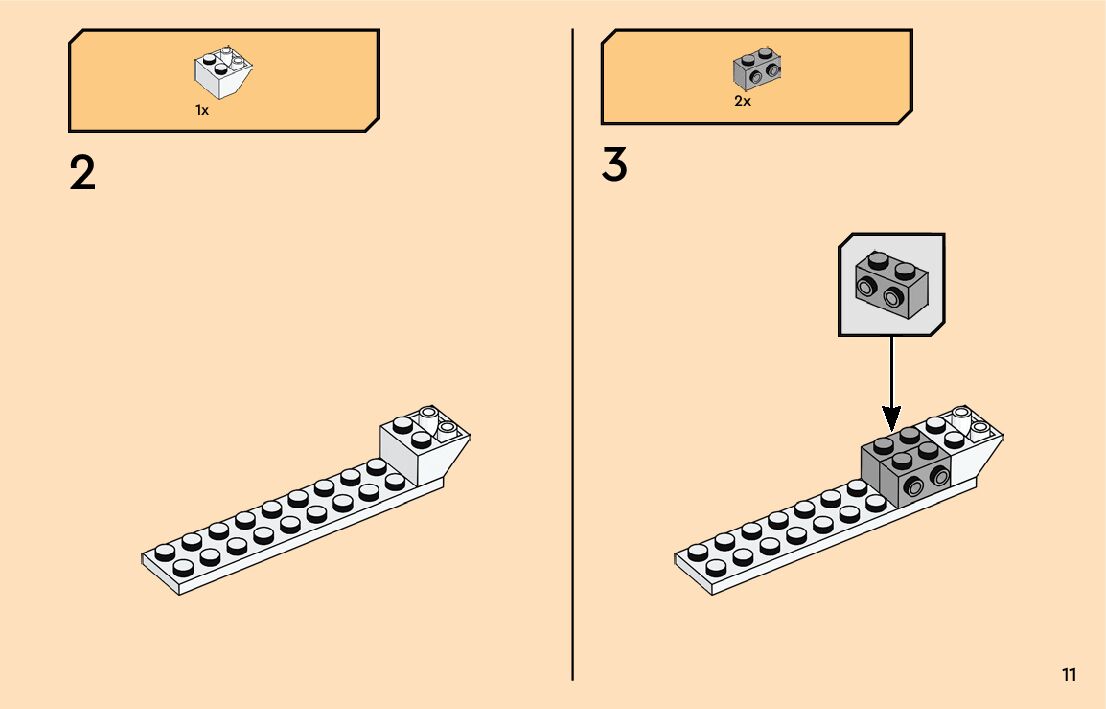 1x

2

2x

3

11