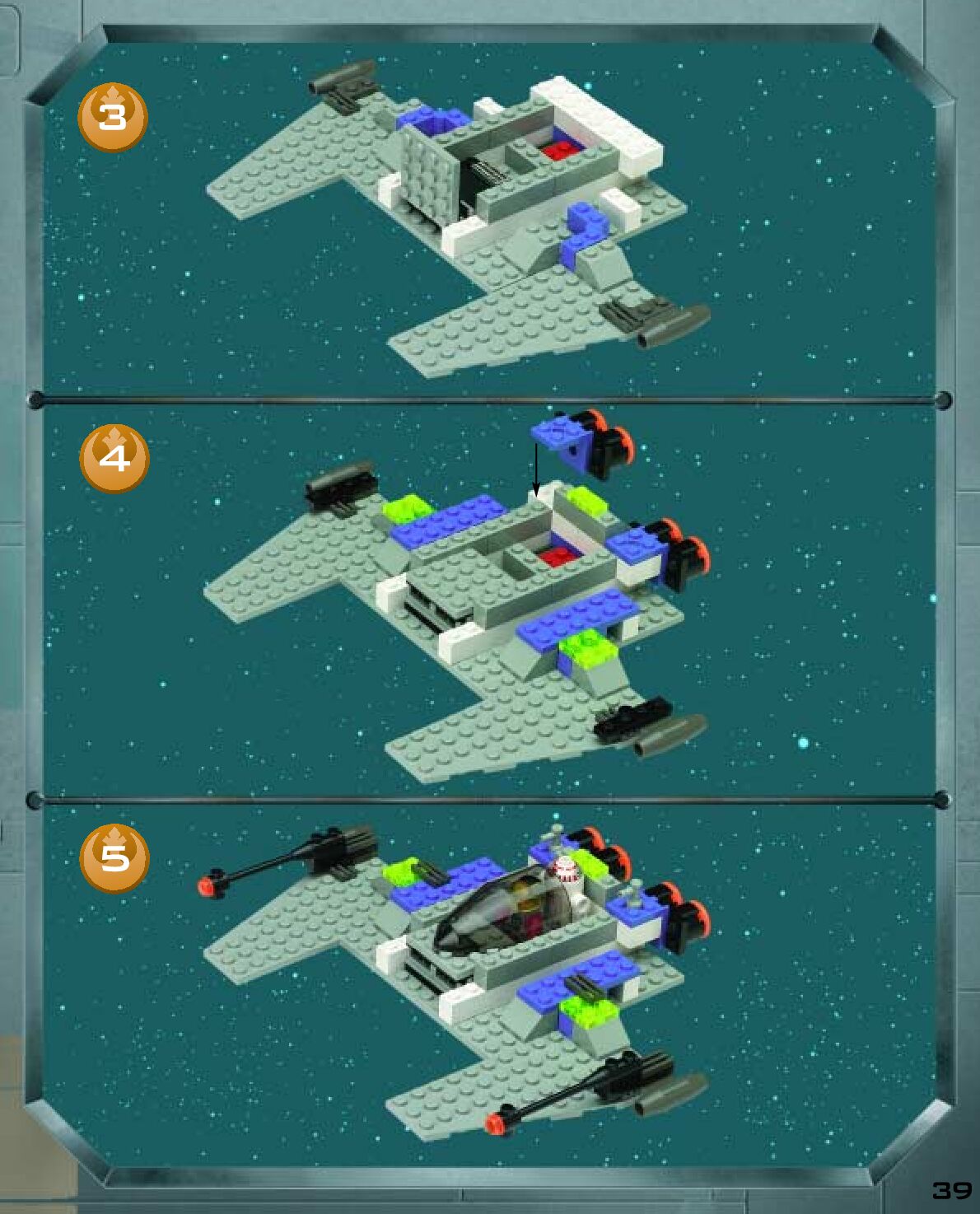 3

4

5

39