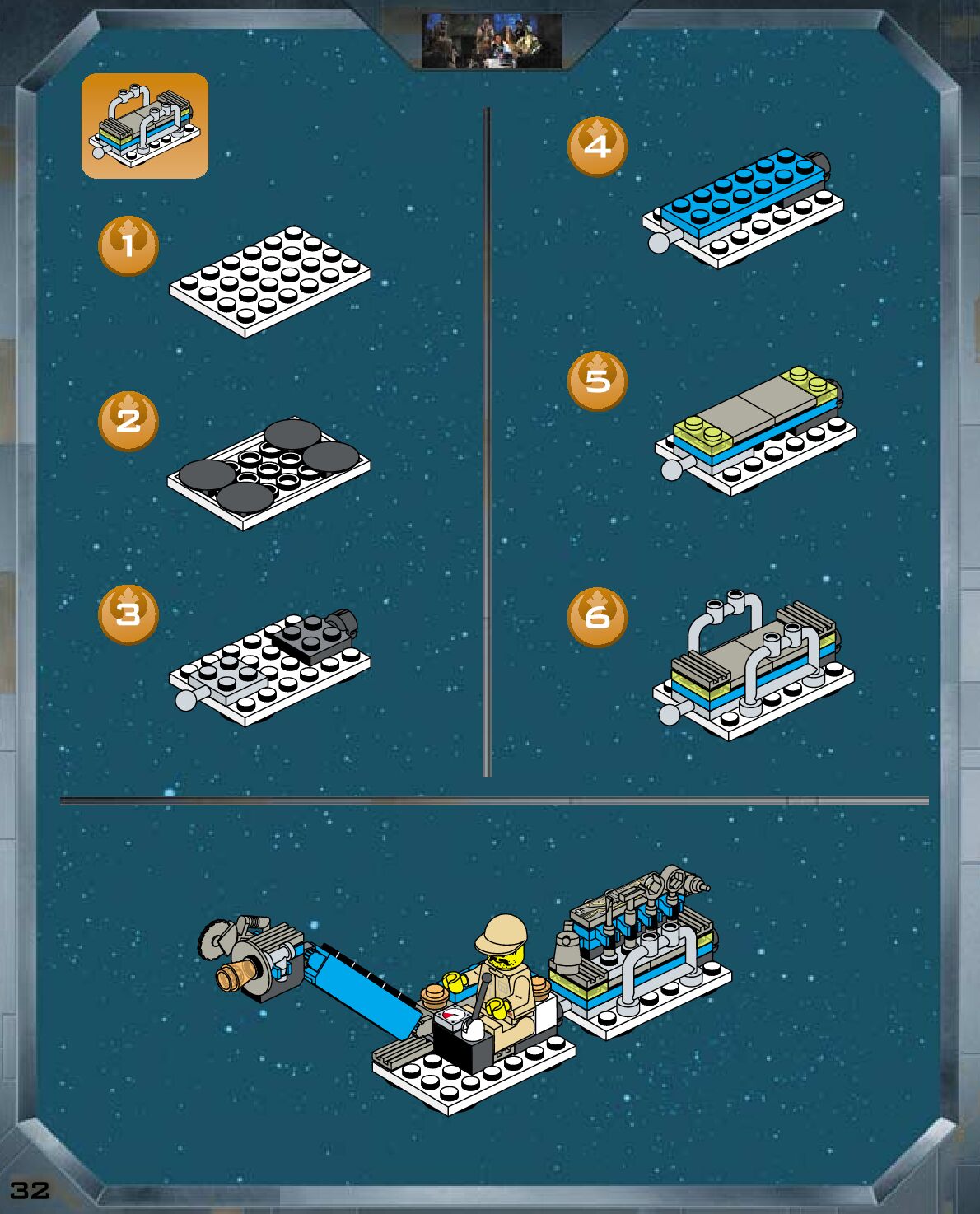 1

2

3

4

5

6

32