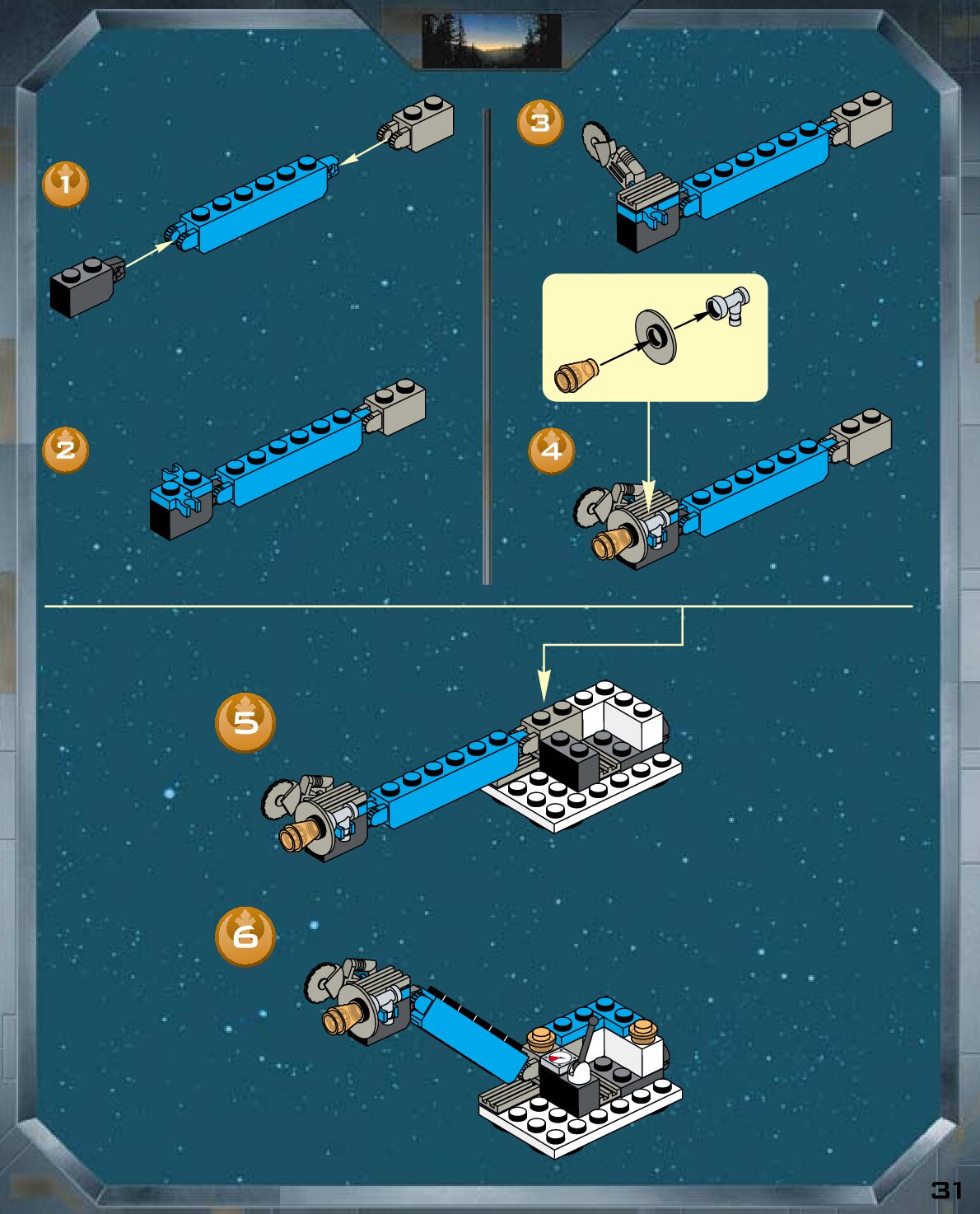 1

2

3

4

5

6

31