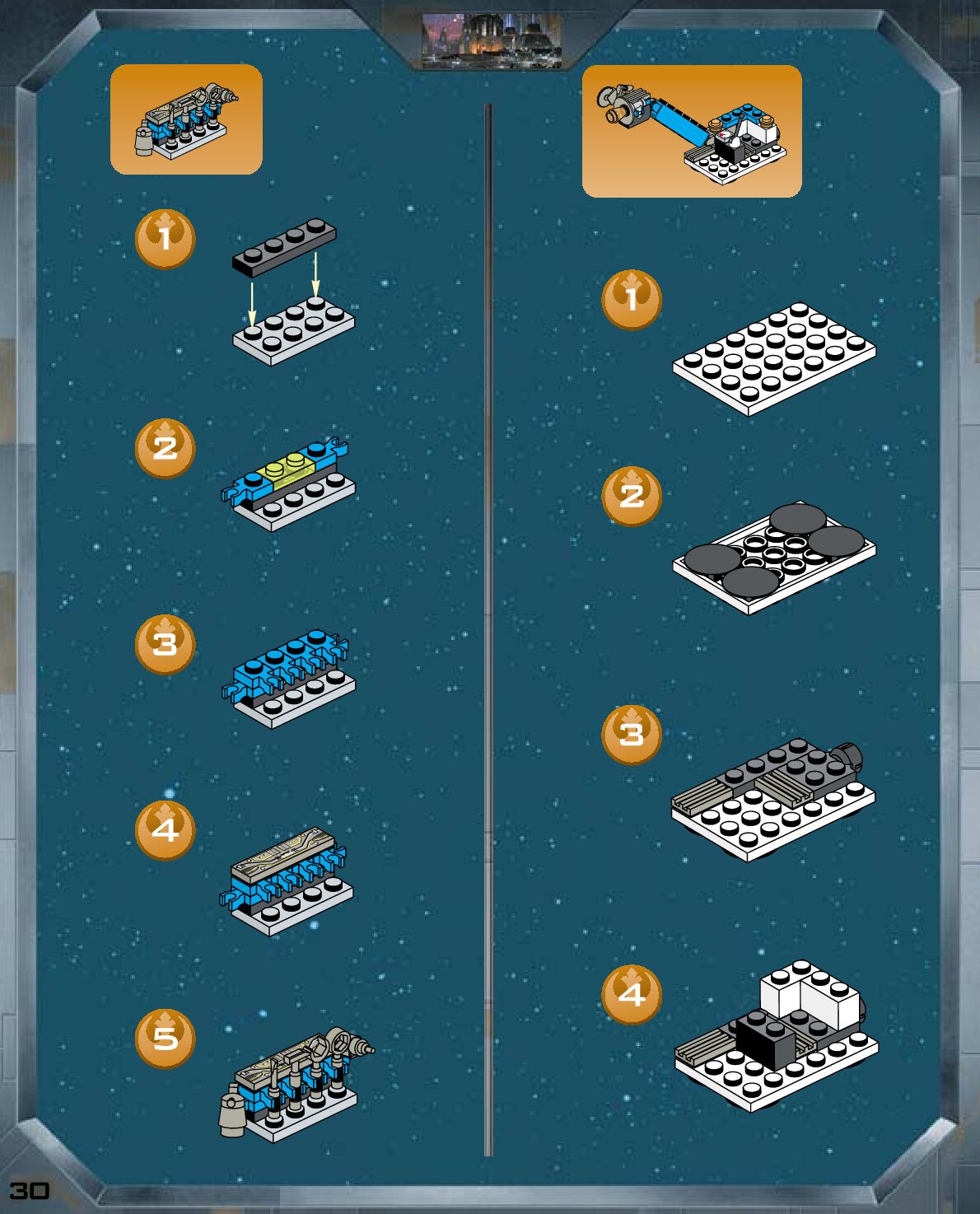 1

2

3

4

5

1

2

3

4

30