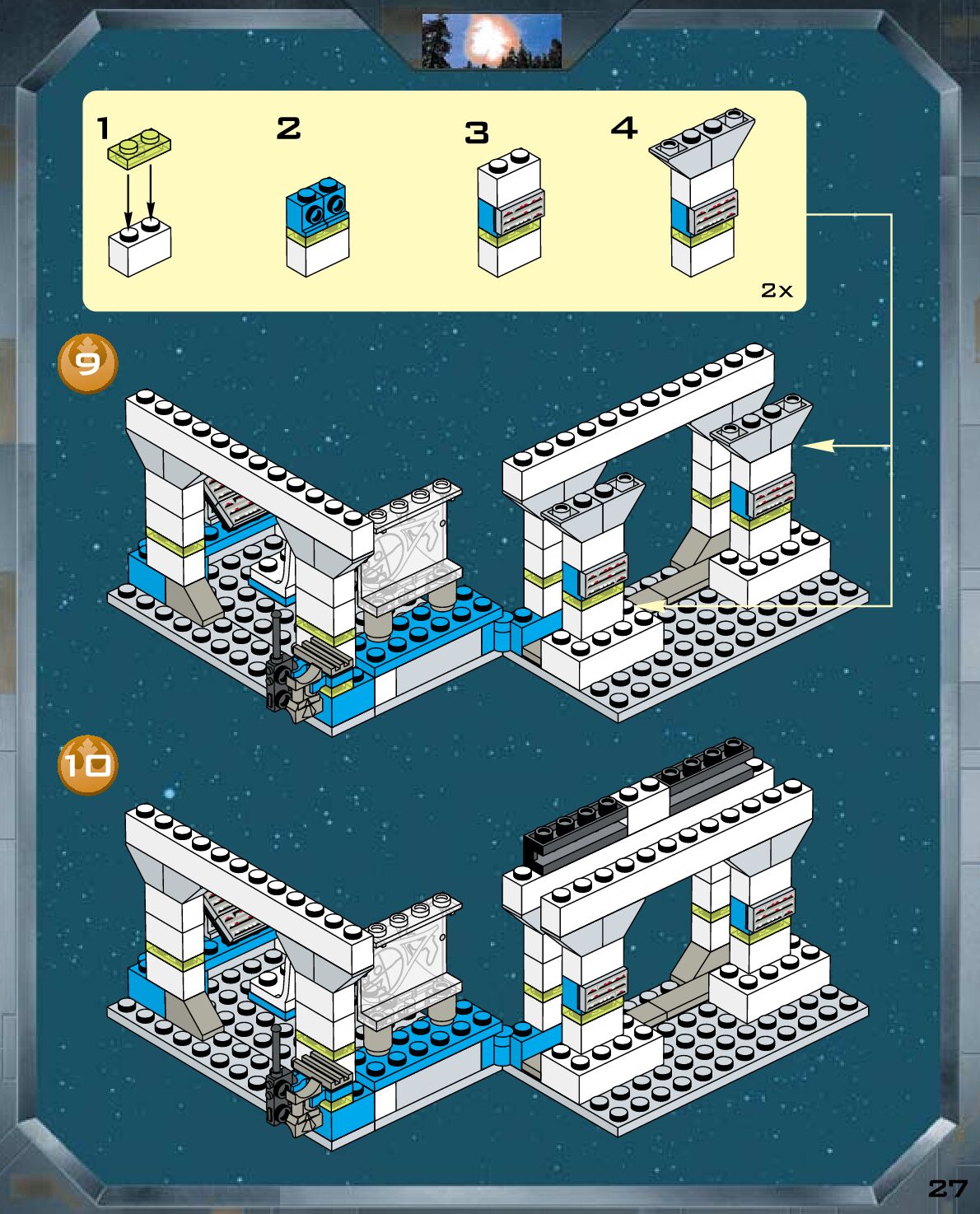 1
2
3
4
2x
9
10
27