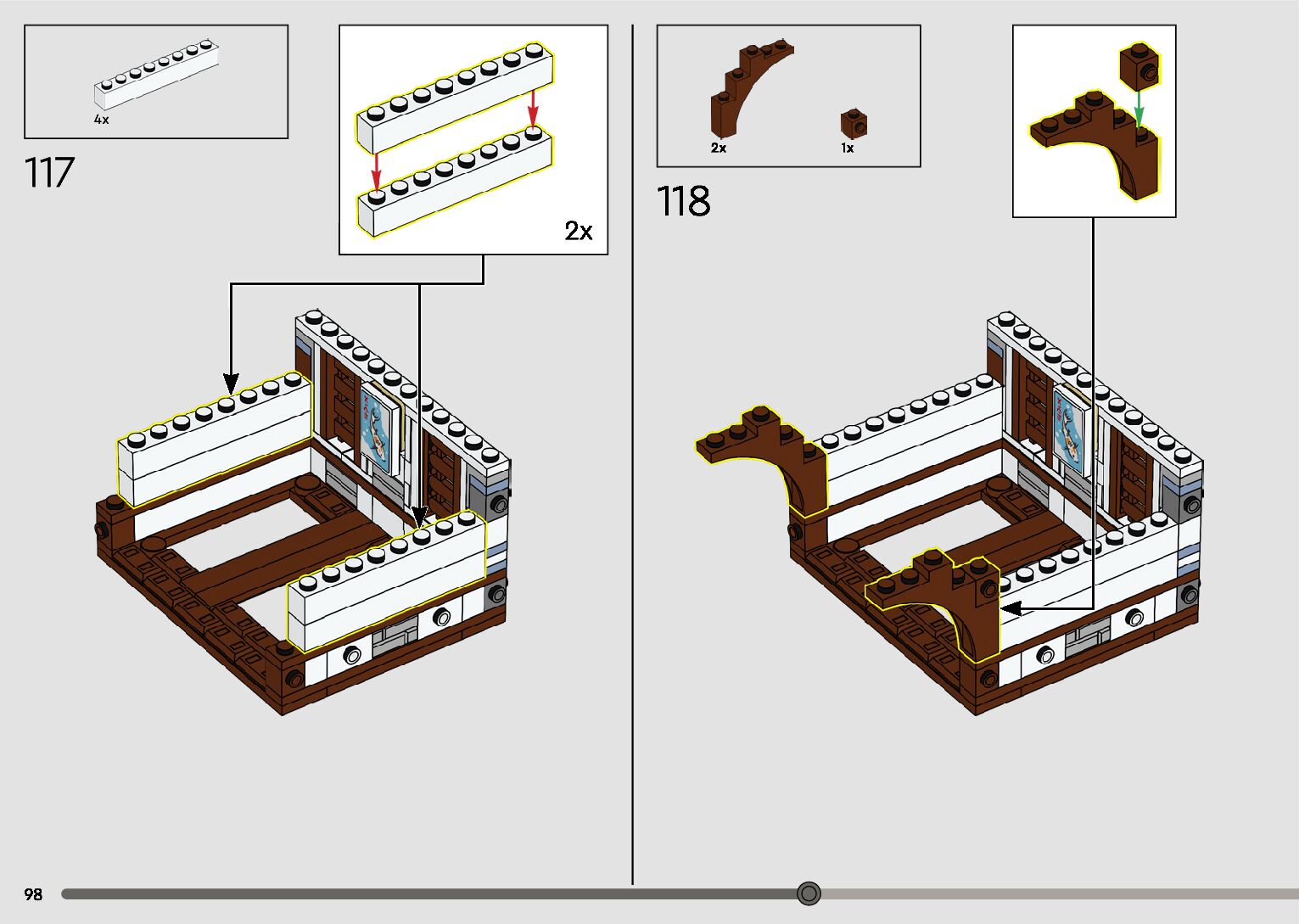 4x

117

2x

2x

1x

118

98