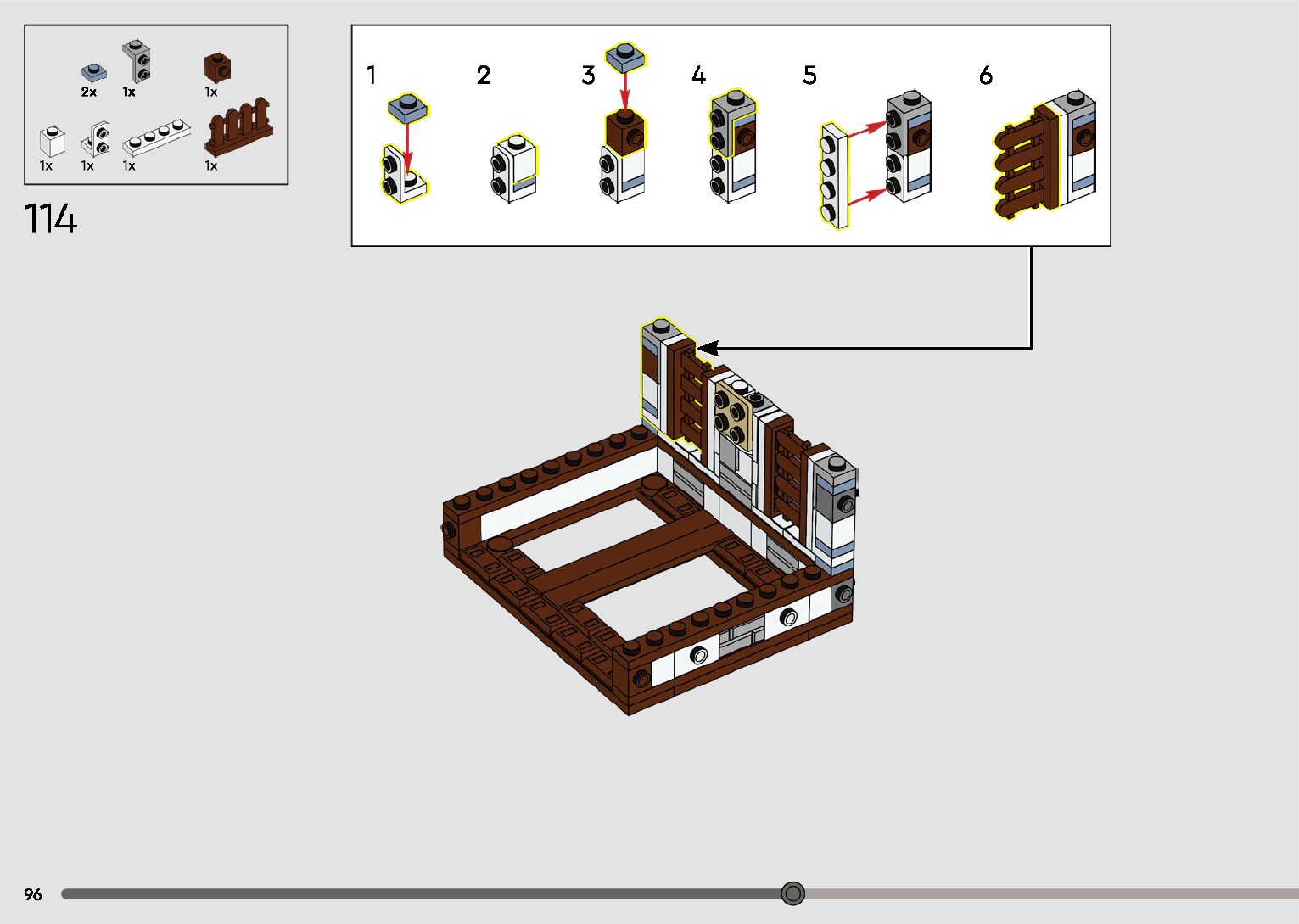 2x 1x 1x
1x 1x 1x 1x

114

1 2 3 4 5 6

96