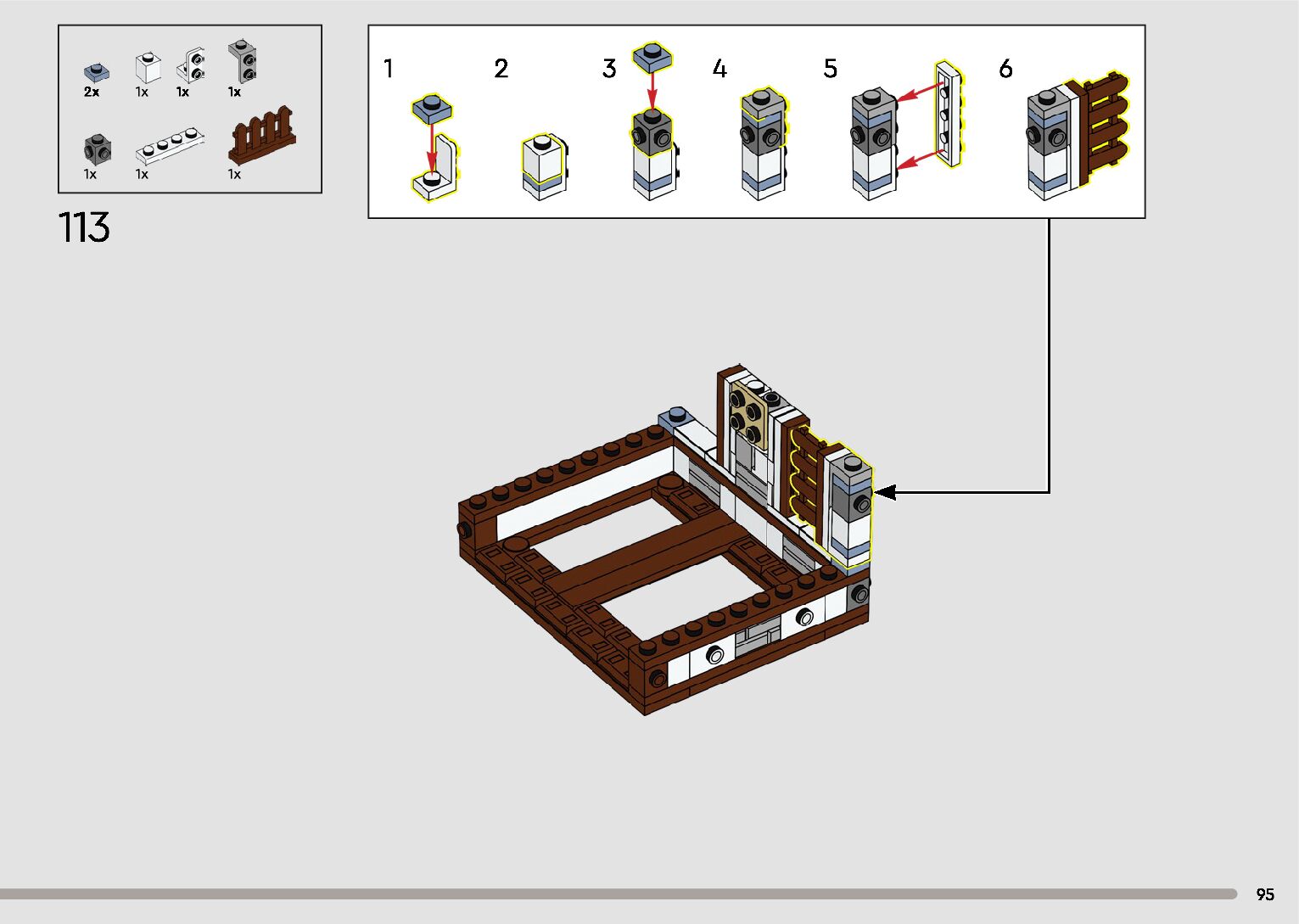 2x 1x 1x 1x

1x 1x 1x

113

1 2 3 4 5 6

95