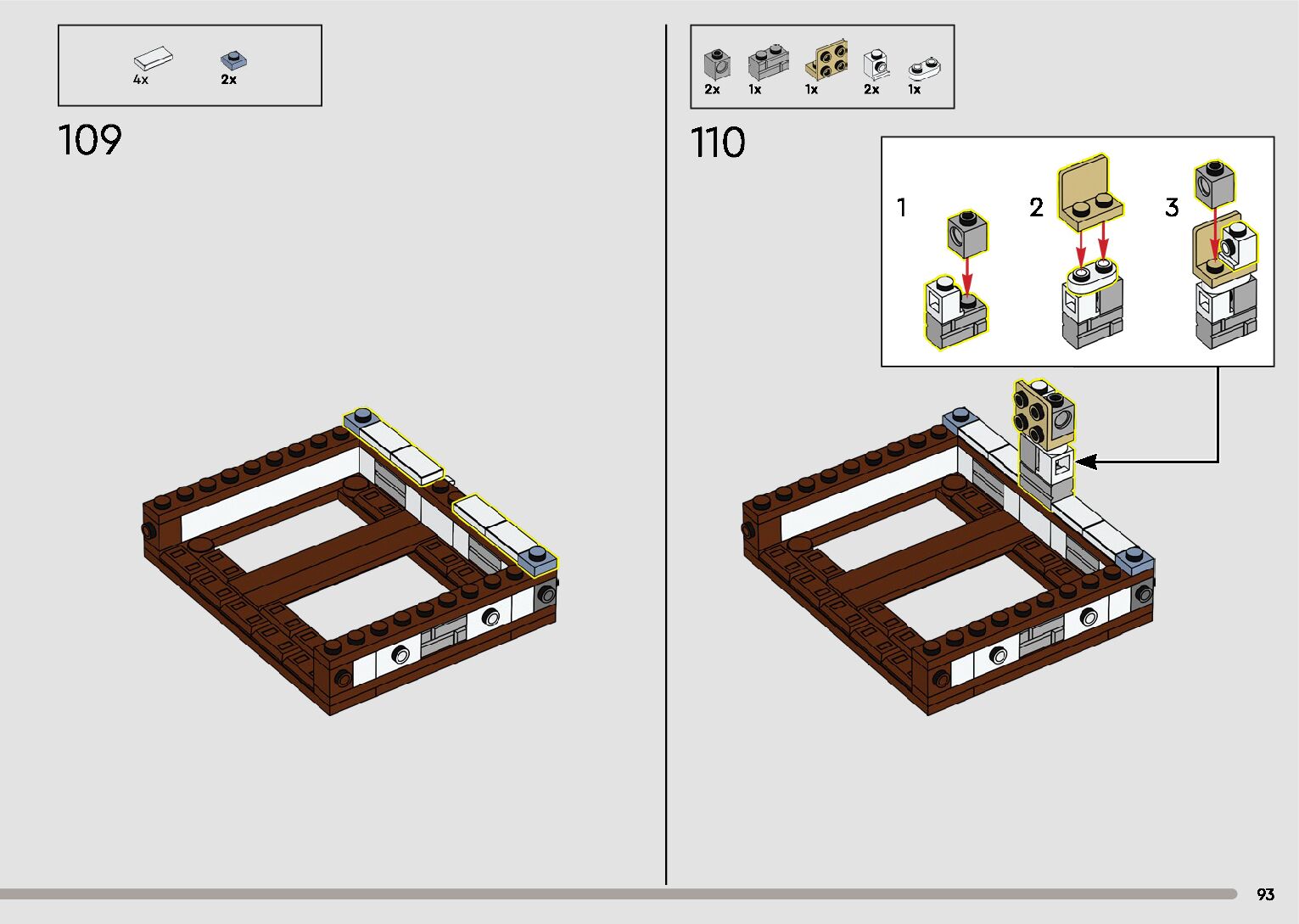 4x 2x

109

2x 1x 1x 2x 1x

110

1

2

3

93