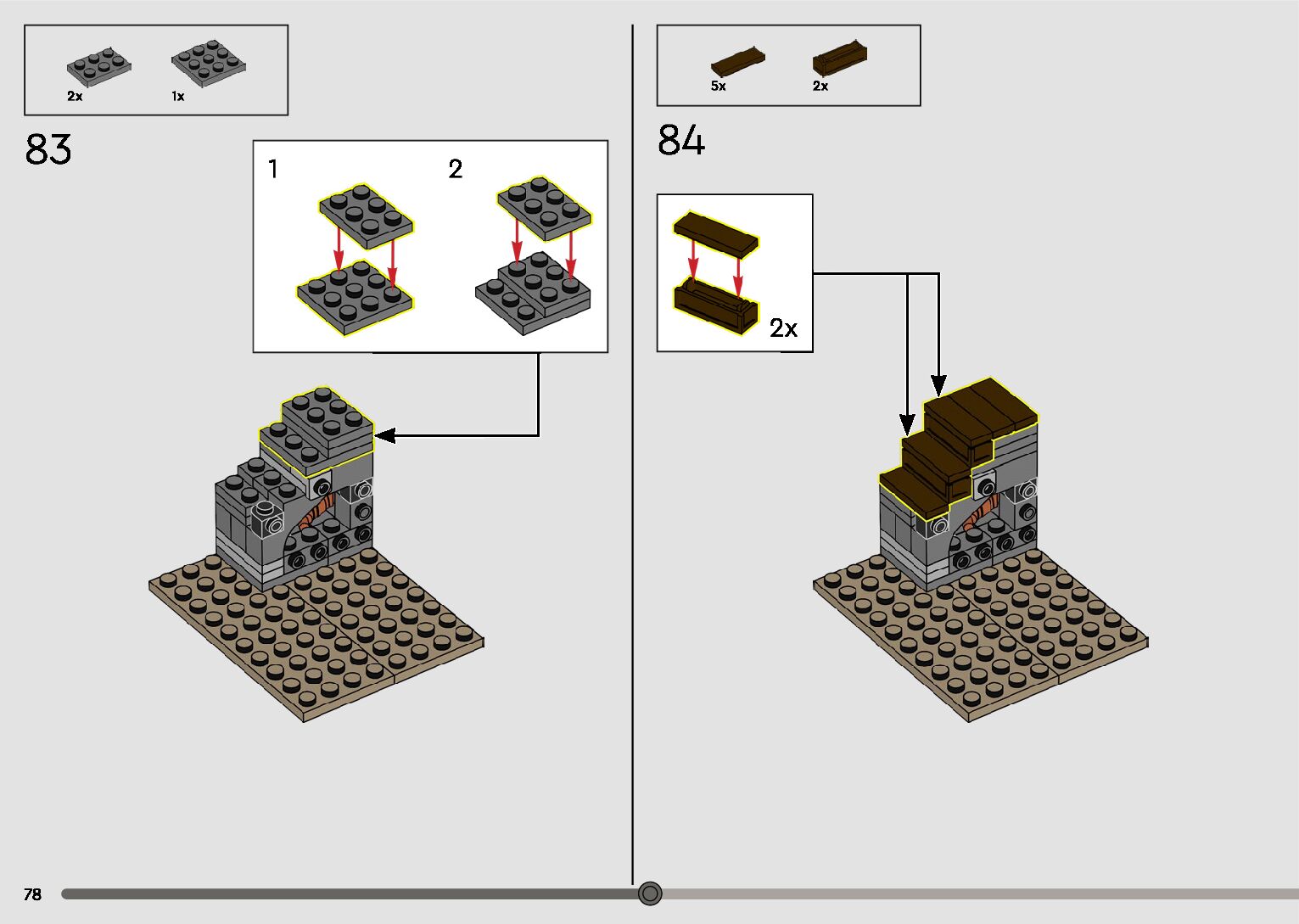 2x 1x

83

1 2

5x 2x

84

2x

78