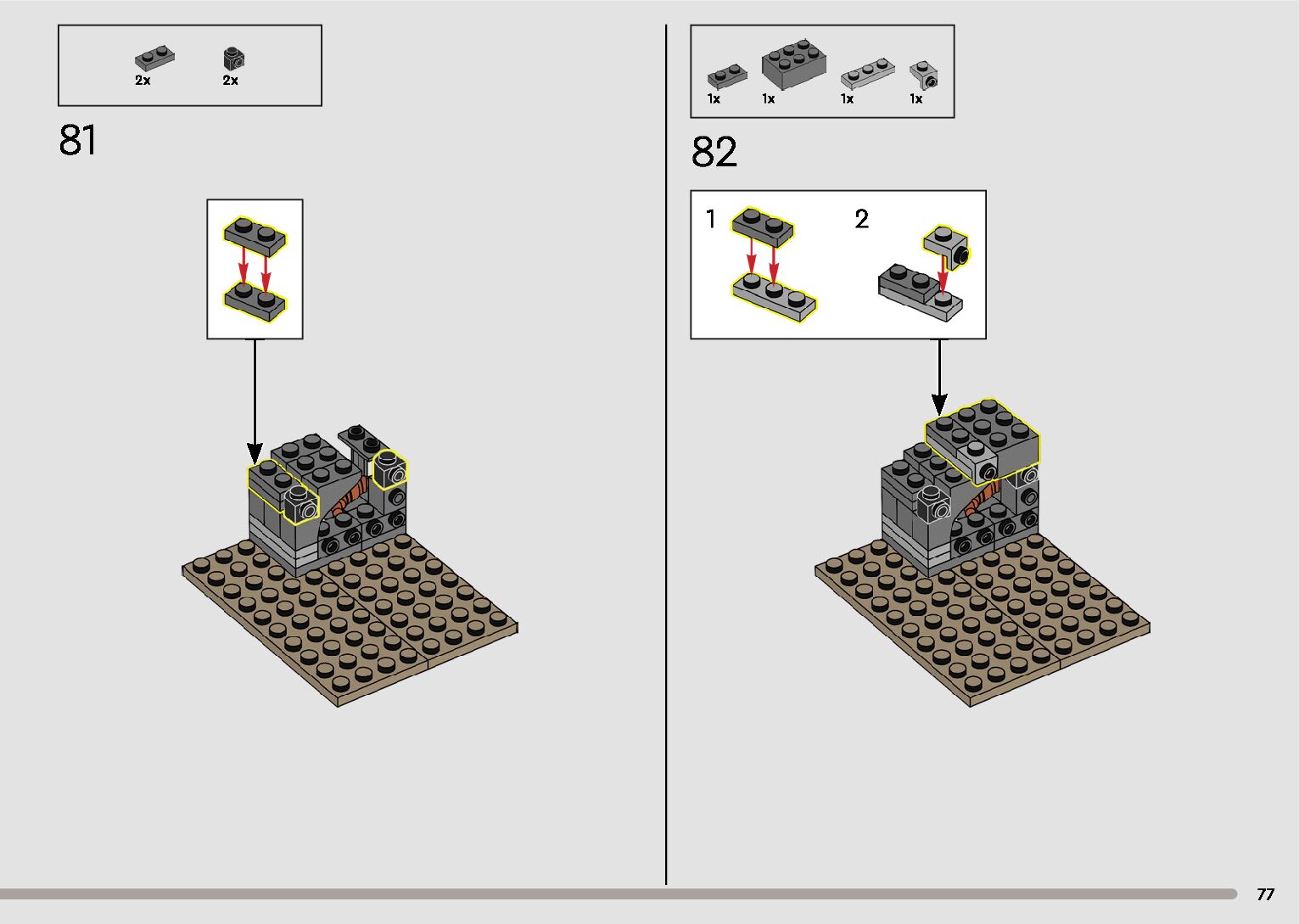 2x 2x

81

1x 1x 1x 1x

82

1

2

77