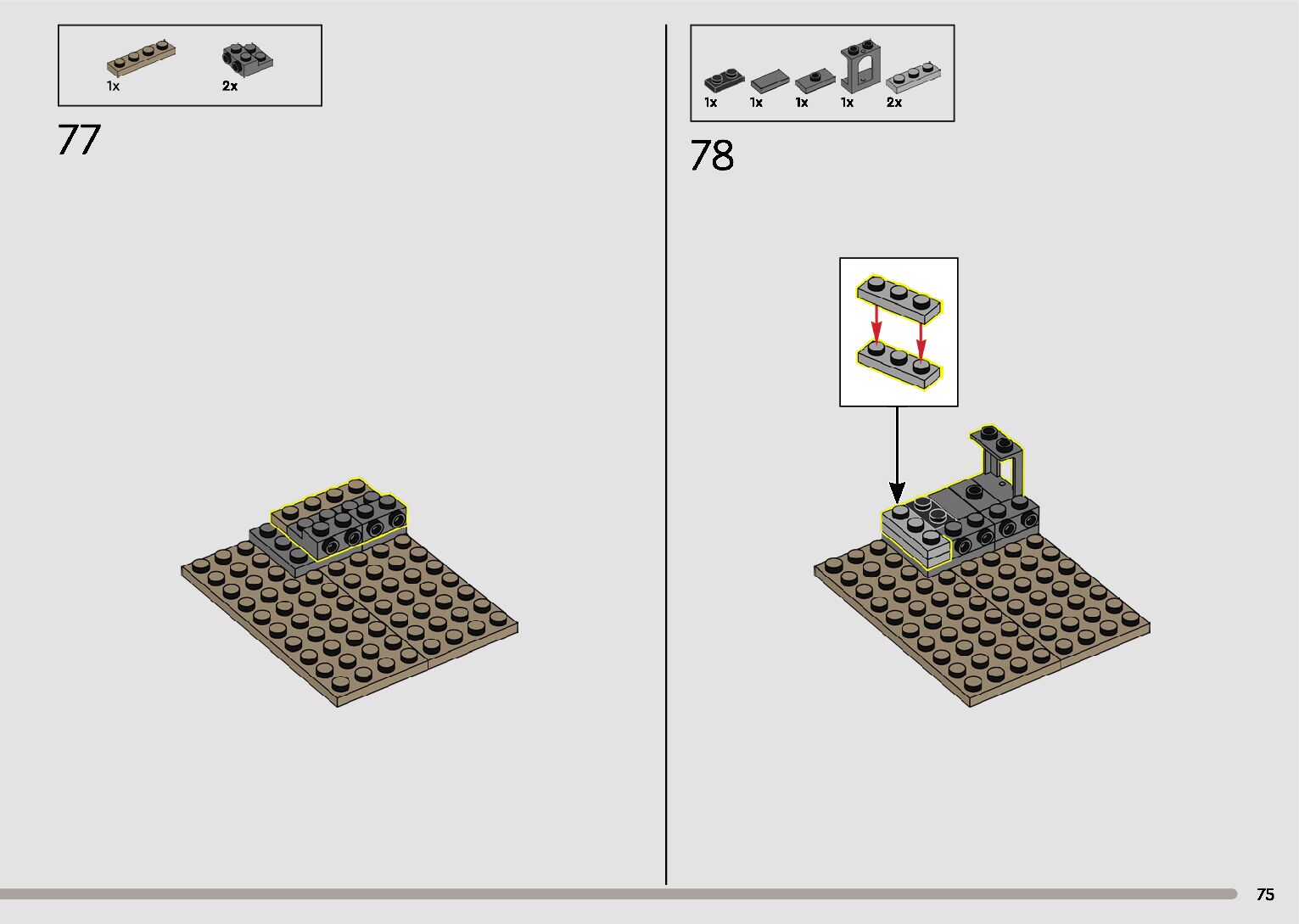 1x 2x

77

1x 1x 1x 1x 2x

78

75