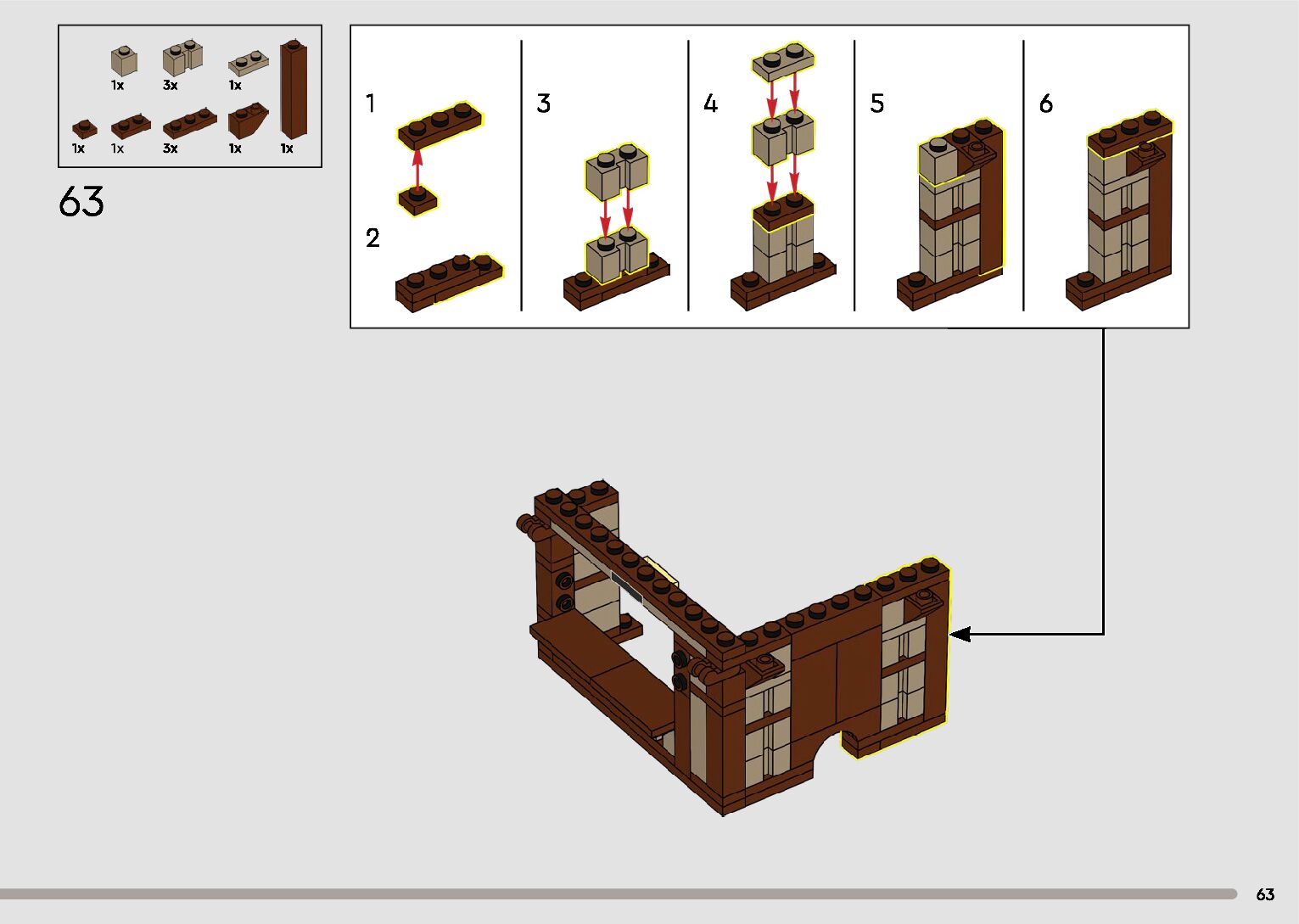 1x 3x 1x
1x 1x 3x 1x 1x

63

1

2

3

4

5

6

63