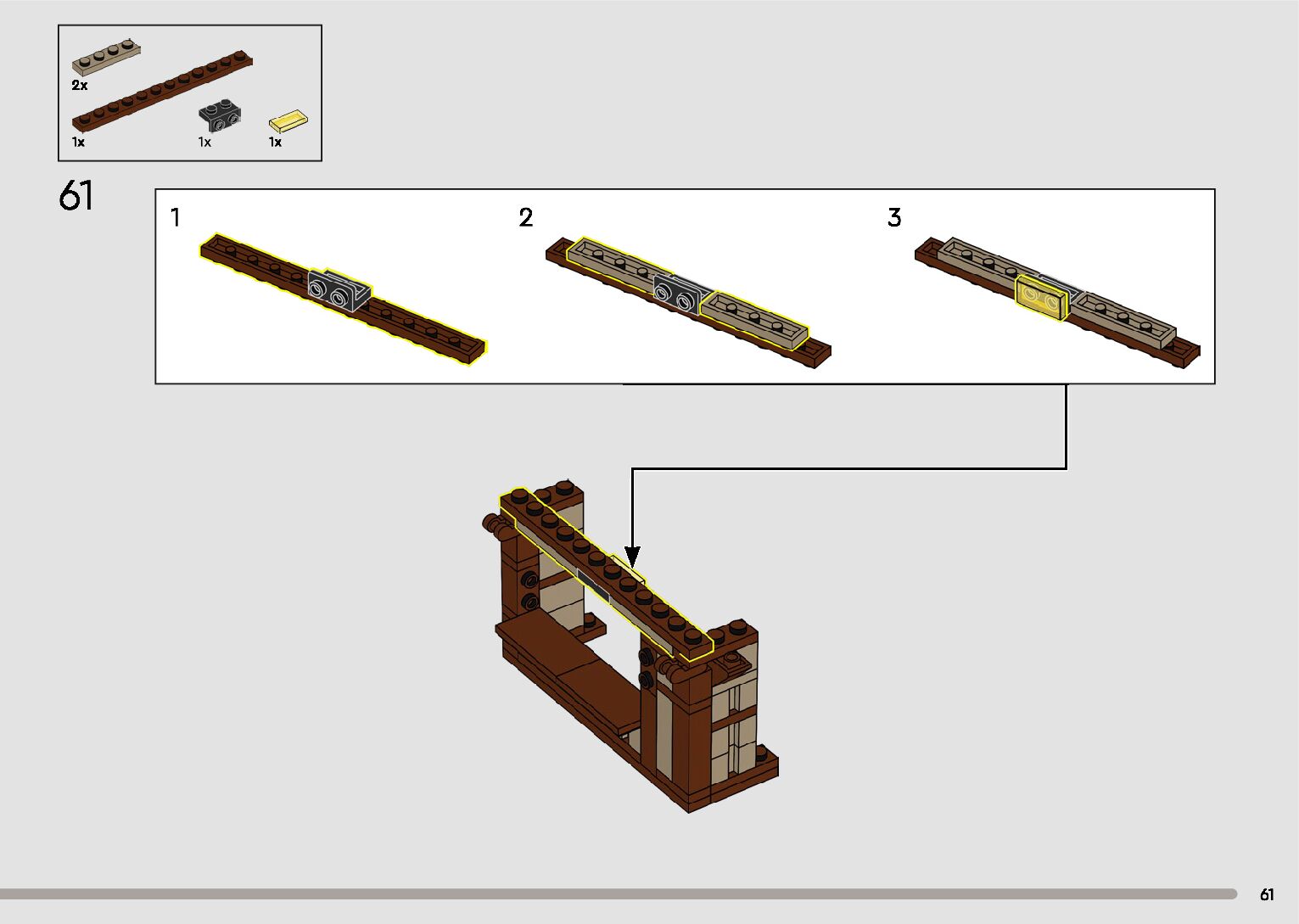 2x

1x

1x

1x

61

1

2

3

61