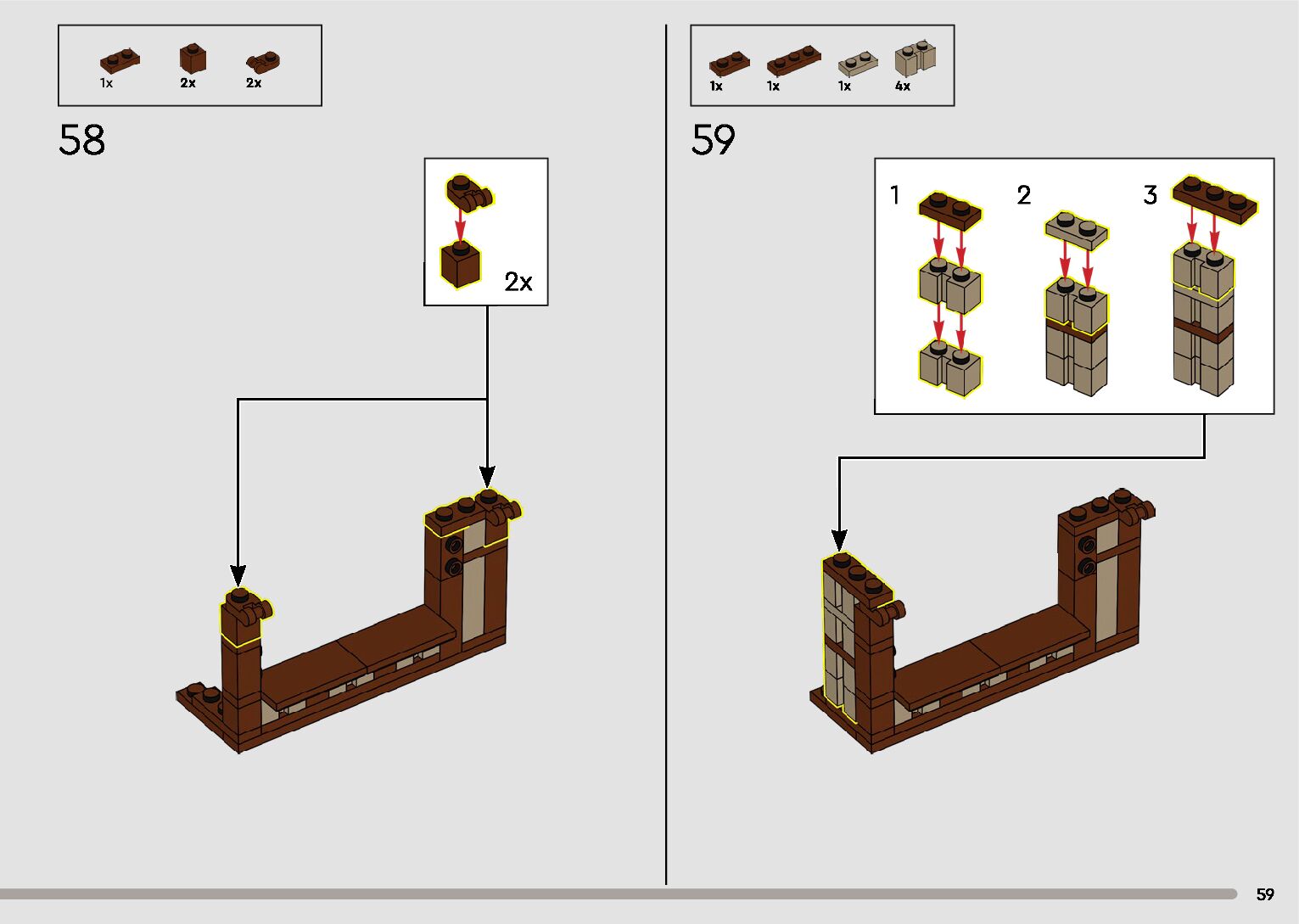 1x 2x 2x

58

2x

1x 1x 1x 4x

59

1 2 3

59