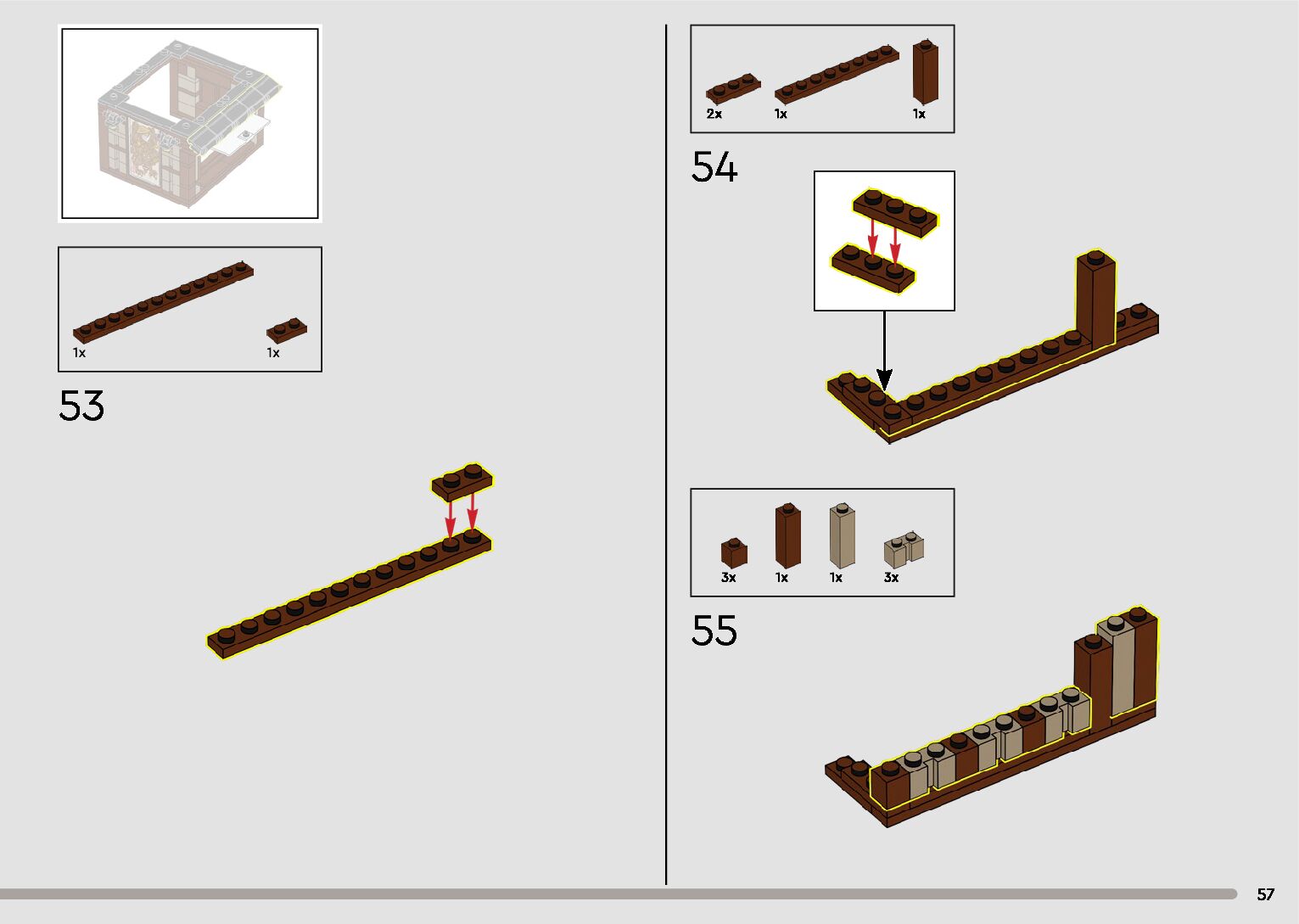 1x

1x

53

2x

1x

1x

54

3x

1x

1x

3x

55

57