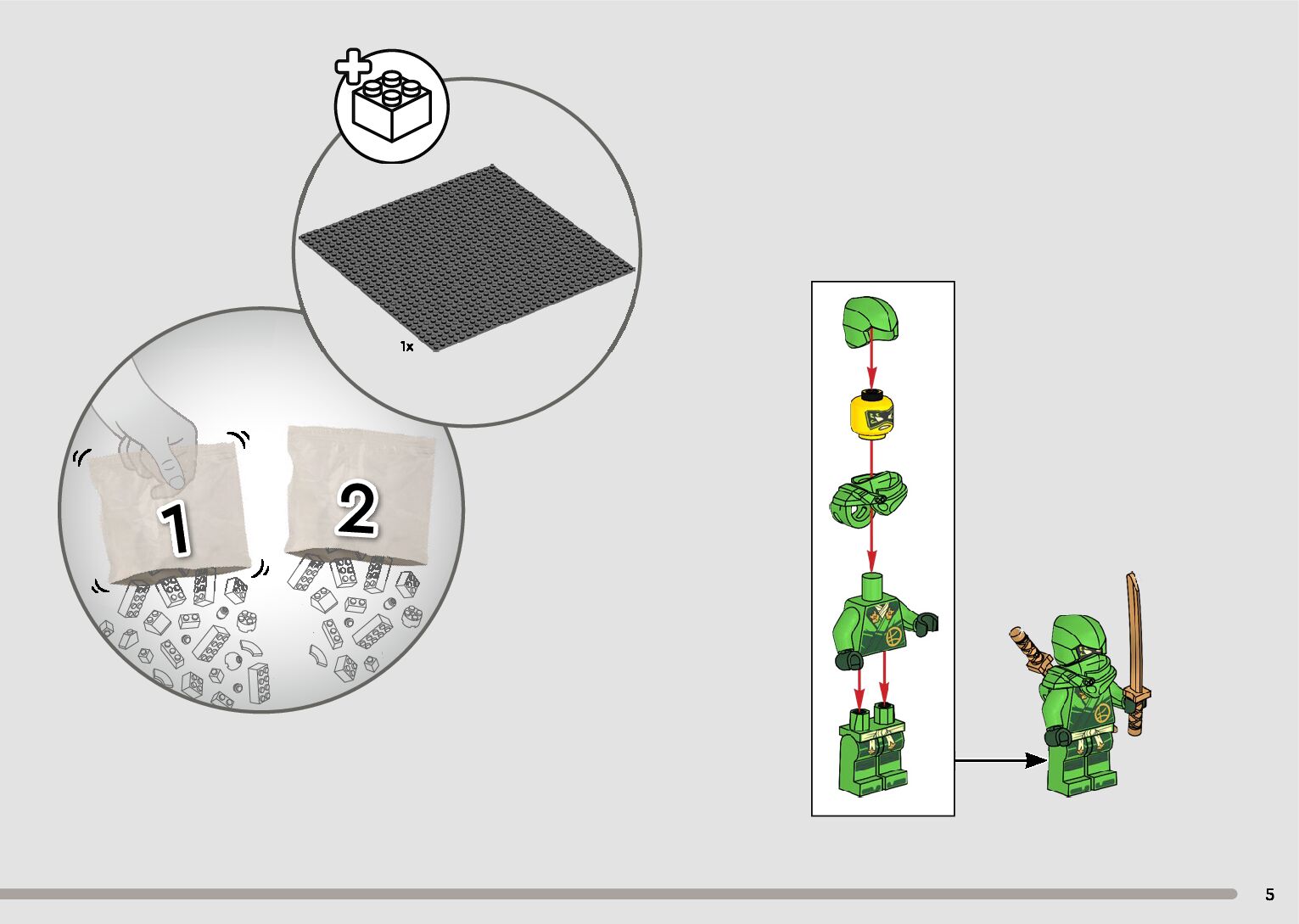 1x

1

2

5