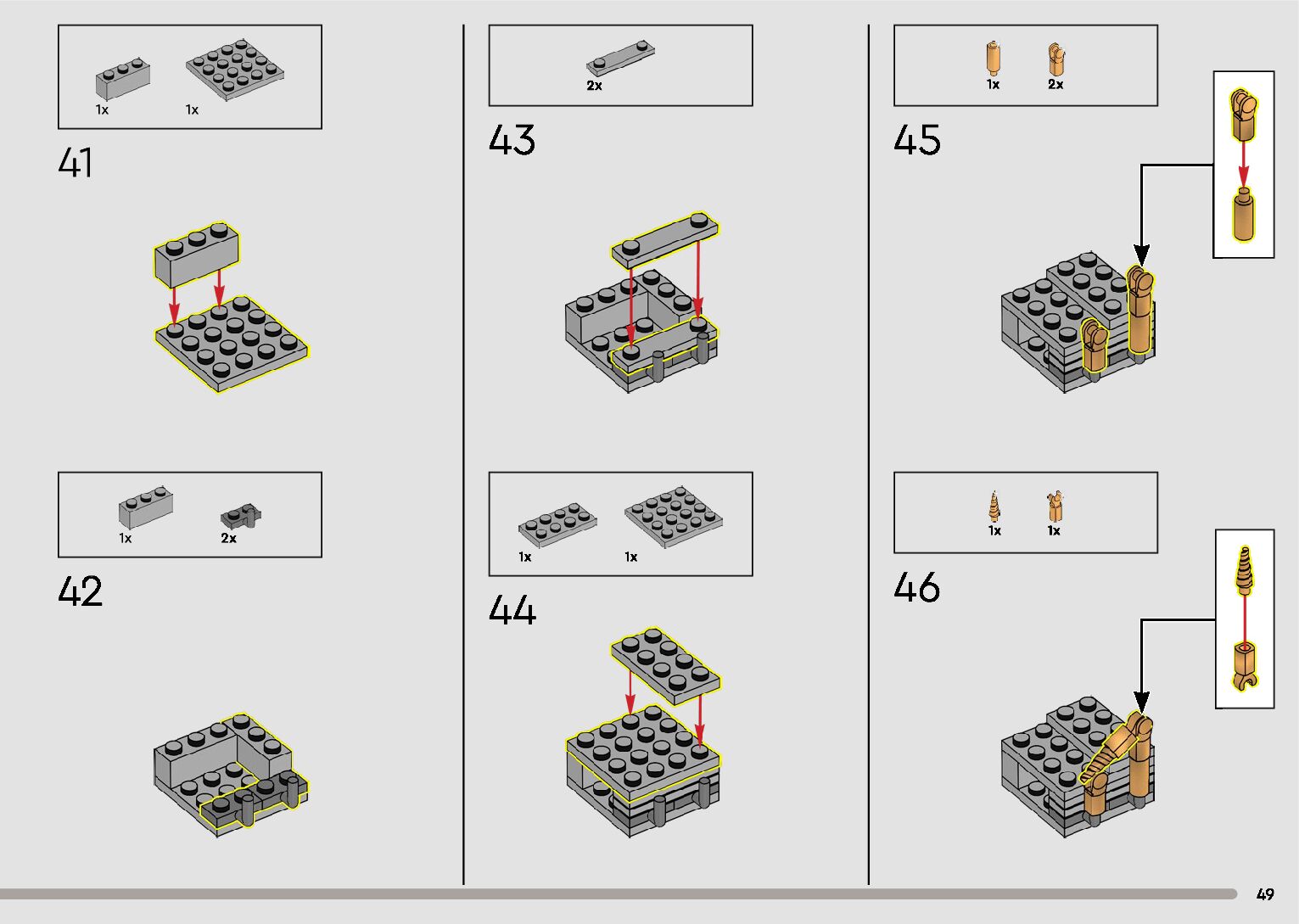 1x 1x

41

1x 2x

42

2x

43

1x 1x

44

1x 2x

45

1x 1x

46

49