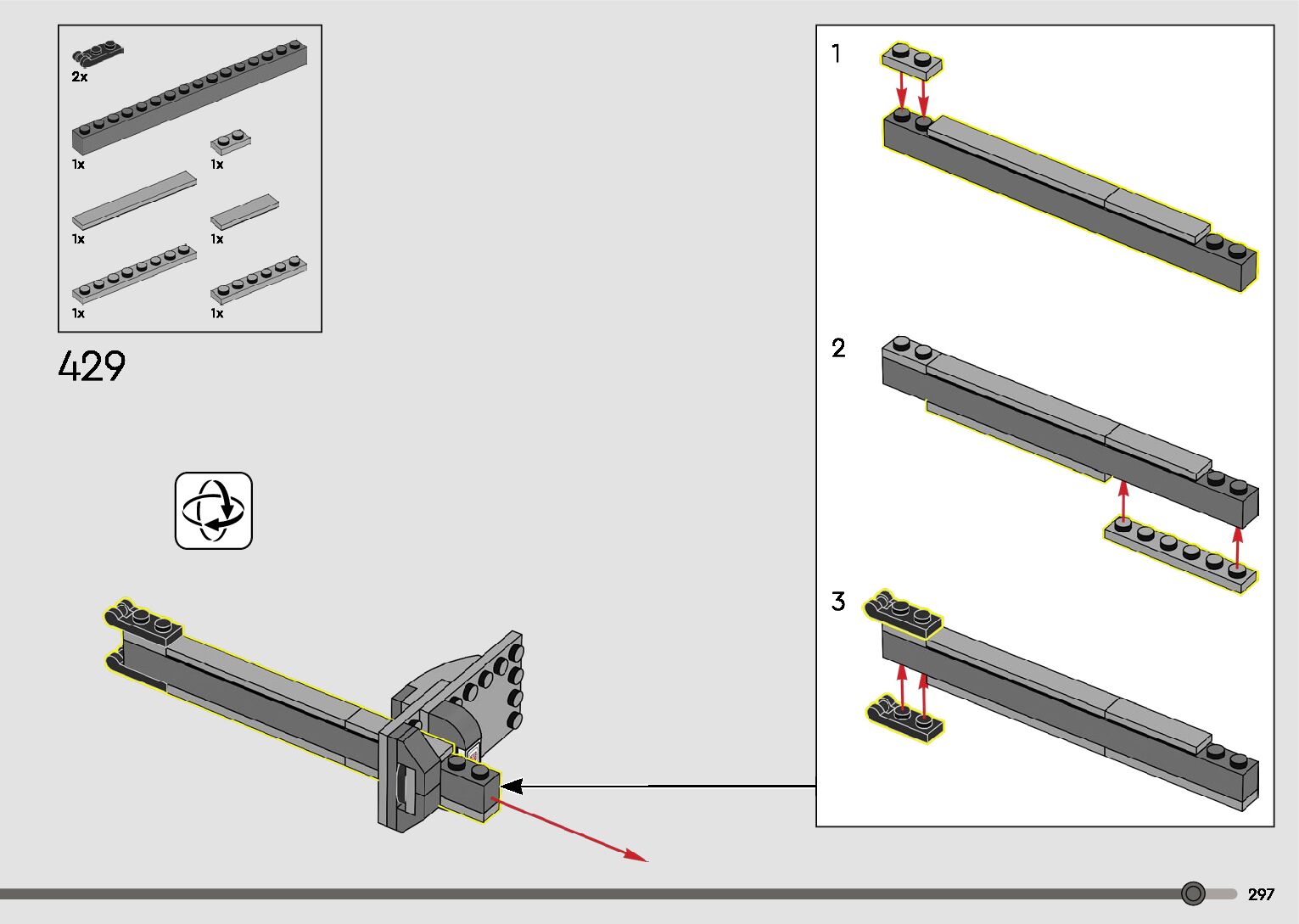 2x

1x

1x

1x

1x

1x

1x

429

1

2

3

297