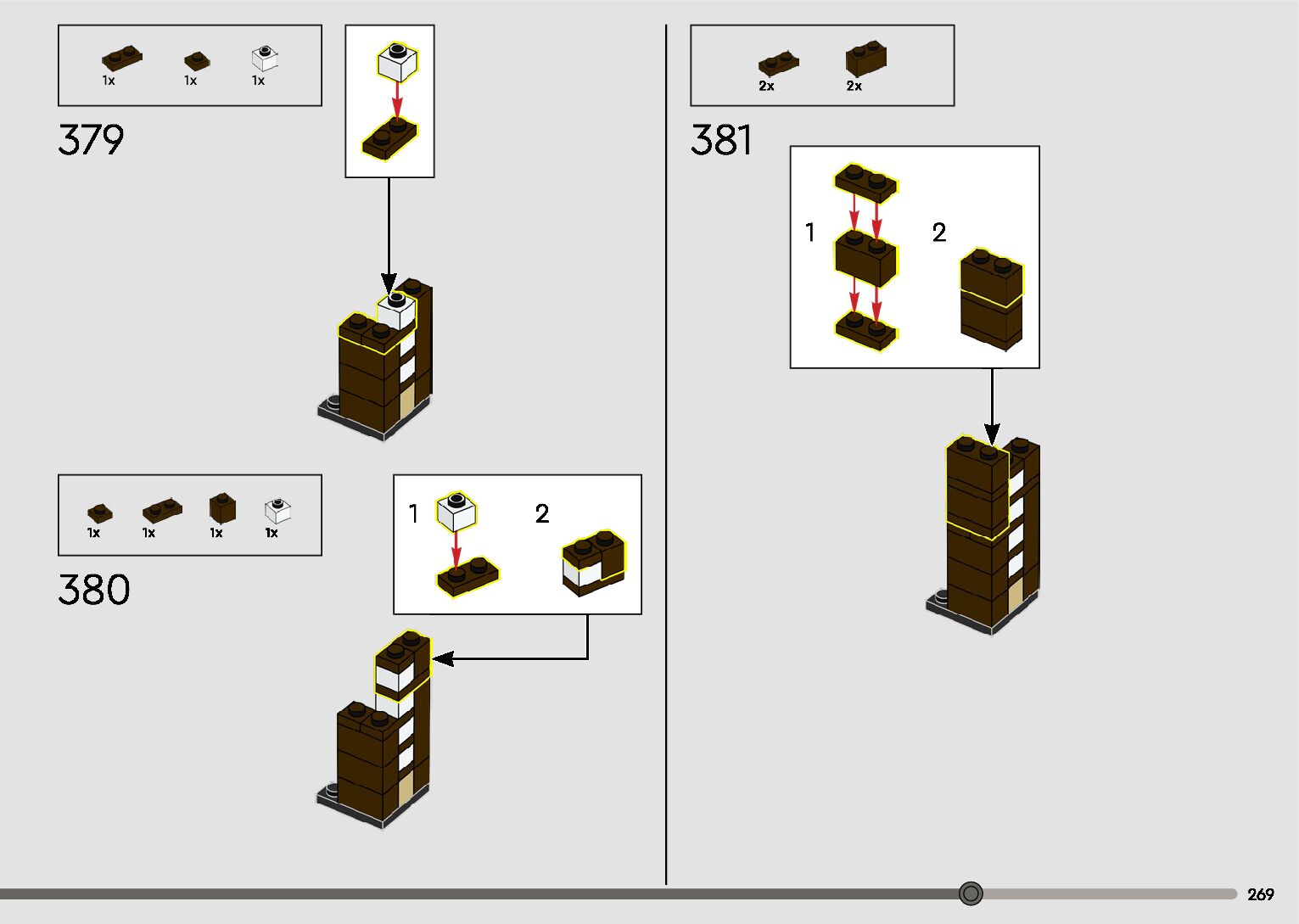 1x 1x 1x

379

1x 1x 1x 1x

380

1

2

2x 2x

381

1

2

269