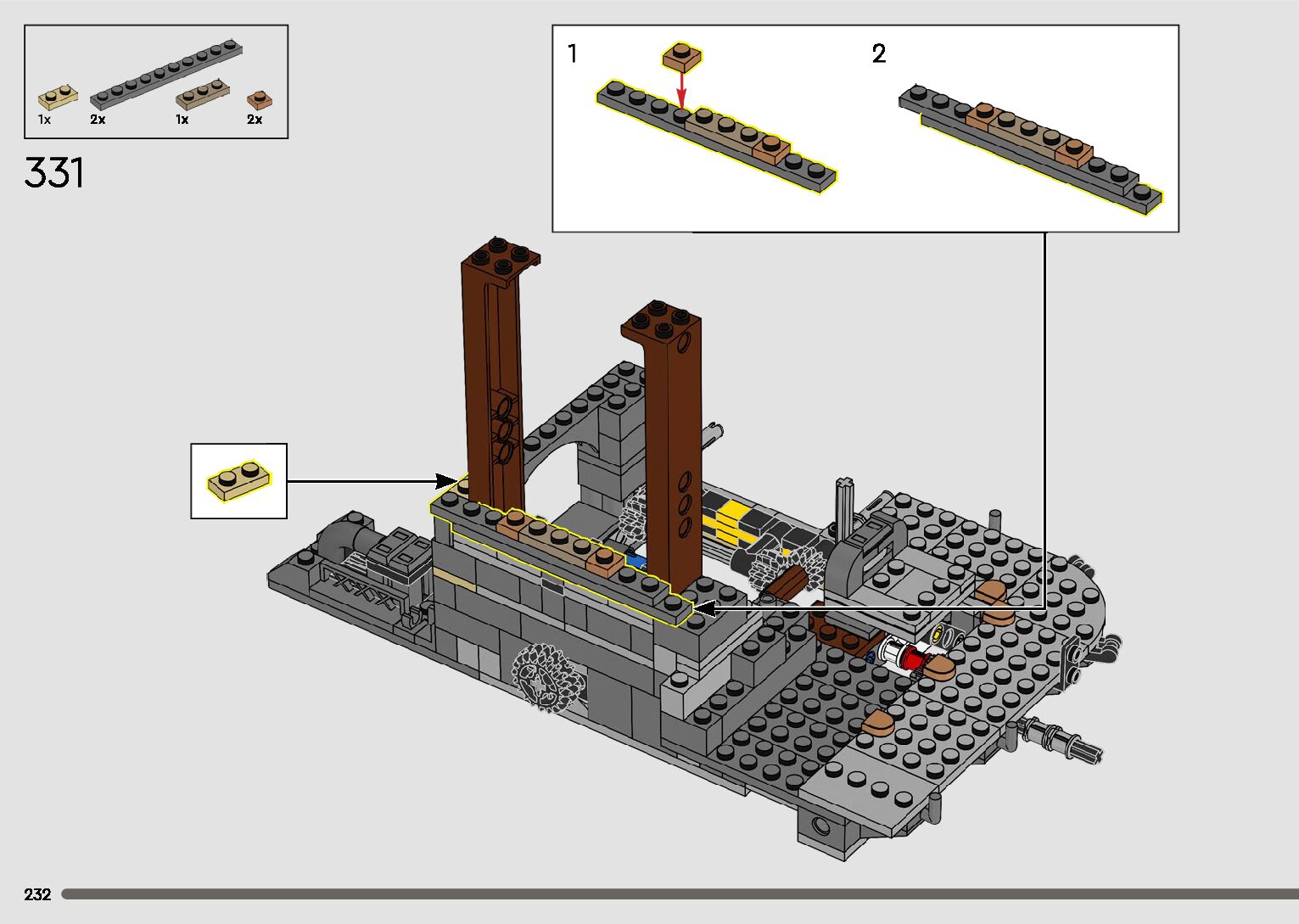 1x
2x
1x
2x

331

1

2

232