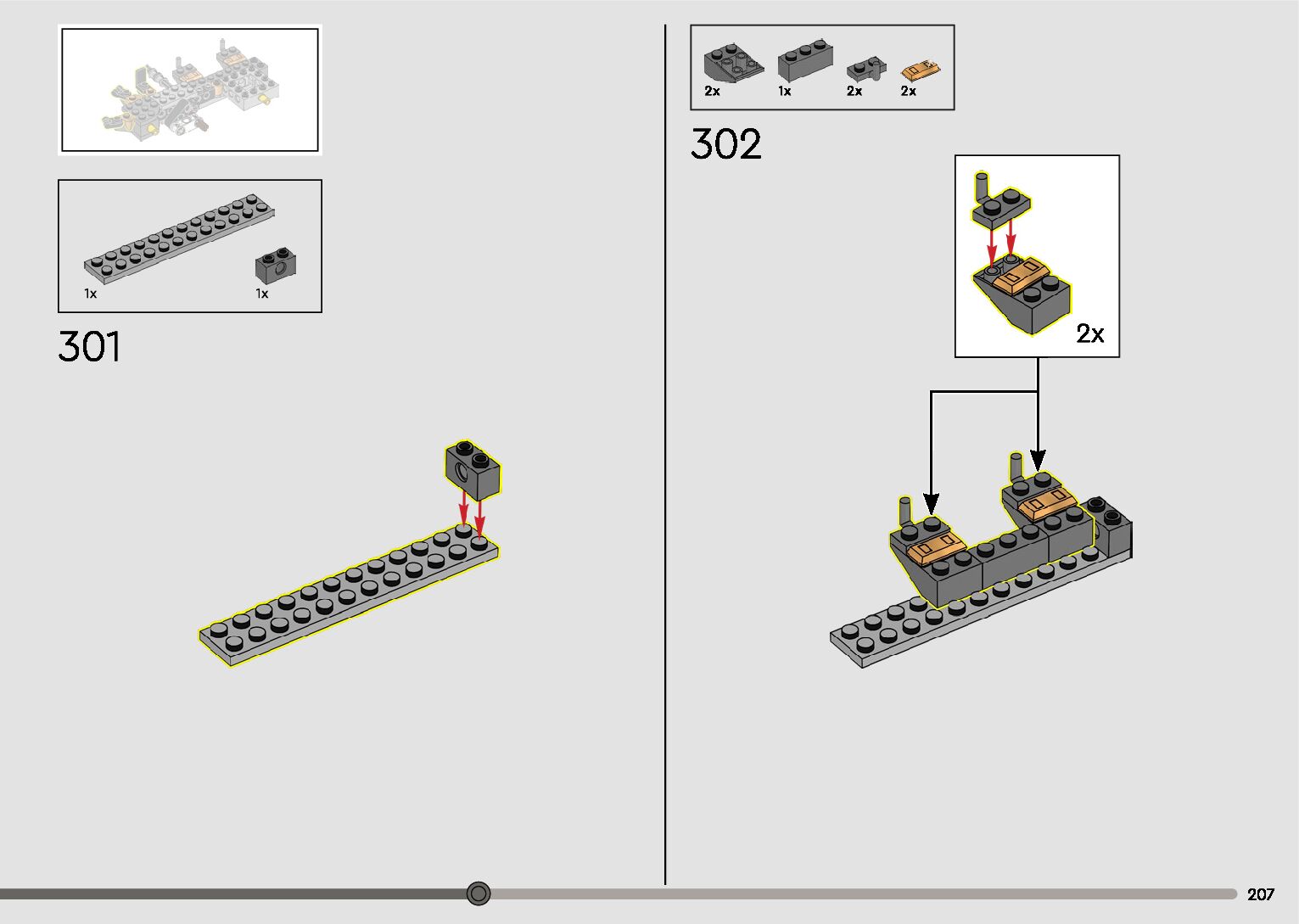 1x
1x

301

2x
1x
2x
2x

302

2x

207