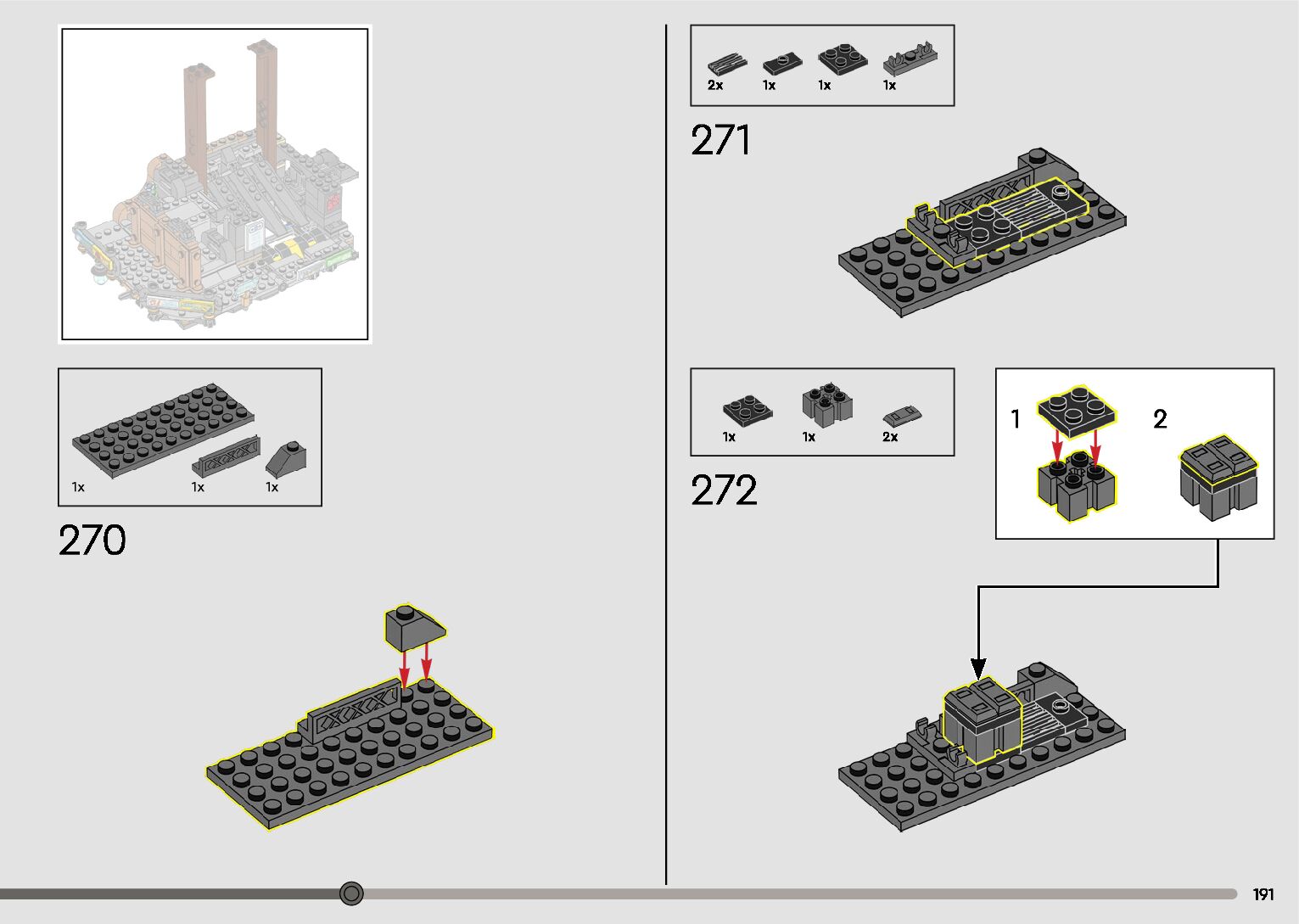 1x 1x 1x

270

2x 1x 1x 1x

271

1x 1x 2x

272

1

2

191