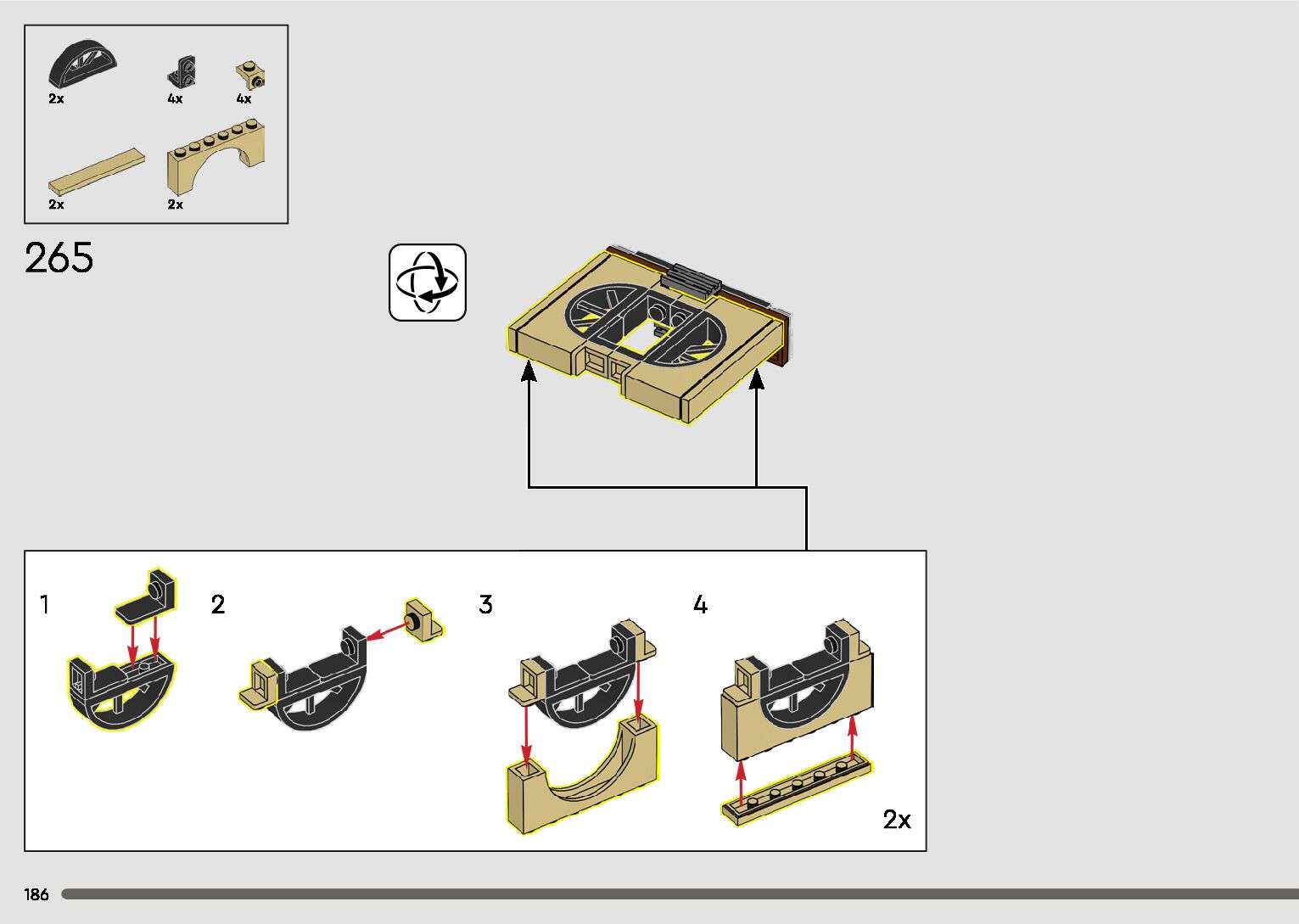 2x
4x
4x
2x
2x

265

1
2
3
4
2x

186